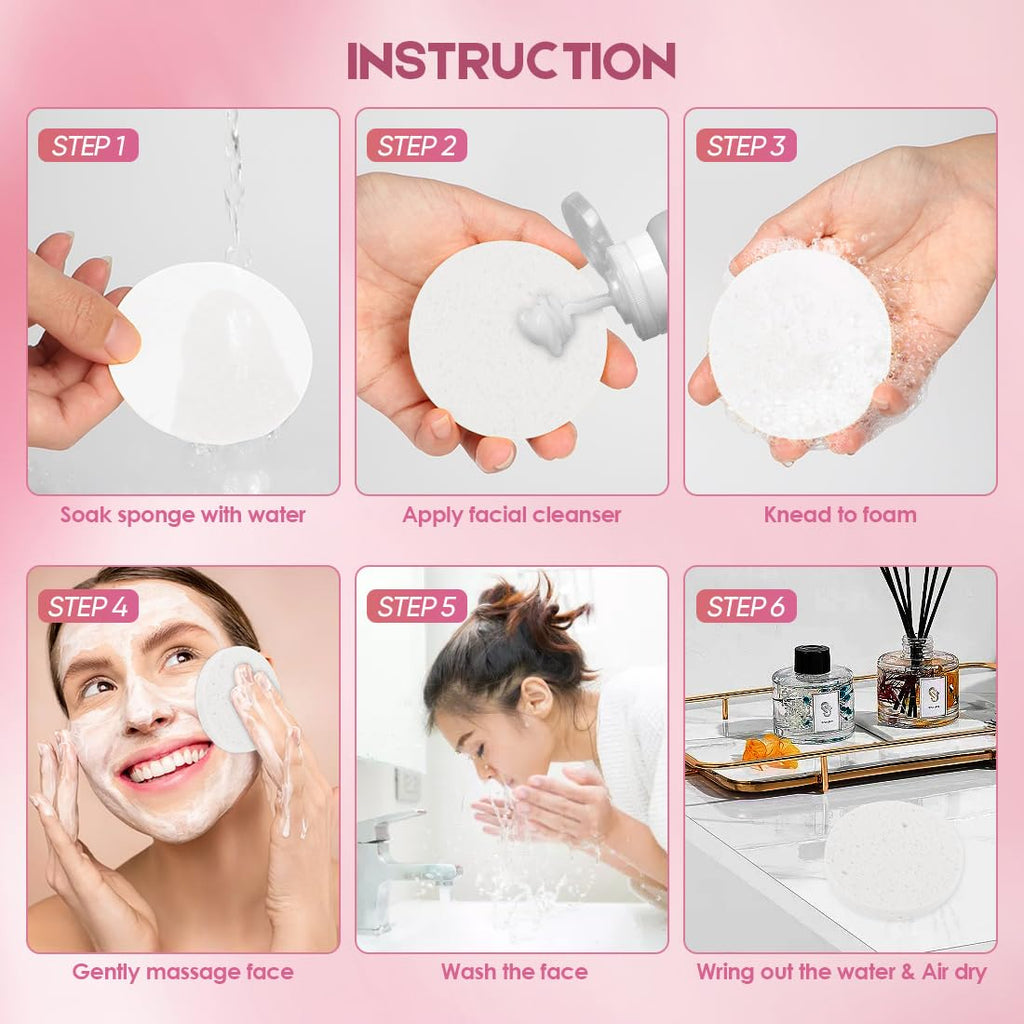 INSTRUCTION

STEP 1
Soak sponge with water

STEP 2
Apply facial cleanser

STEP 3
Knead to foam

STEP 4
Gently massage face

STEP 5
Wash the face

STEP 6
Wring out the water & Air dry