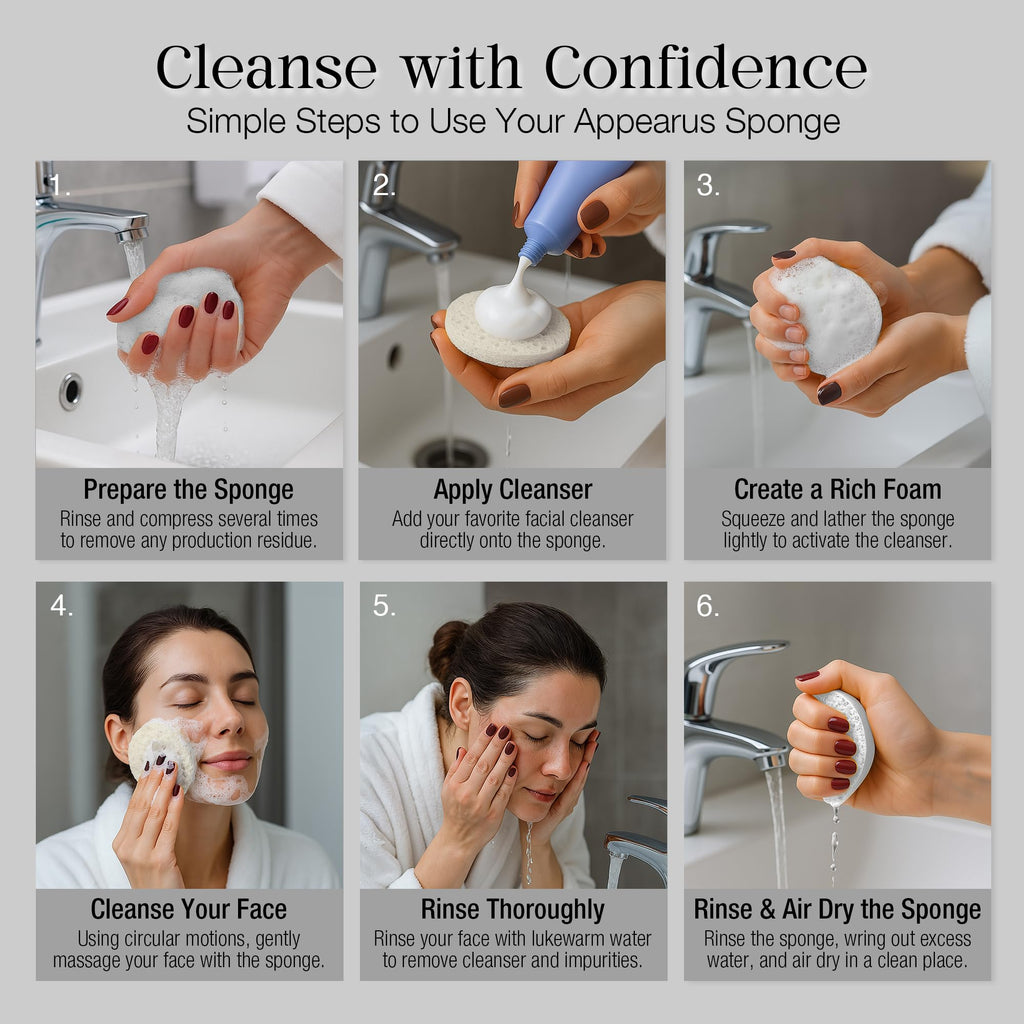 Cleanse with Confidence
Simple Steps to Use Your Appearus Sponge

1.
Prepare the Sponge
Rinse and compress several times to remove any production residue.

2.
Apply Cleanser
Add your favorite facial cleanser directly onto the sponge.

3.
Create a Rich Foam
Squeeze and lather the sponge lightly to activate the cleanser.

4.
Cleanse Your Face
Using circular motions, gently massage your face with the sponge.

5.
Rinse Thoroughly
Rinse your face with lukewarm water to remove cleanser and impurities.

6.
Rinse & Air Dry the Sponge
Rinse the sponge, wring out excess water, and air dry in a clean place.