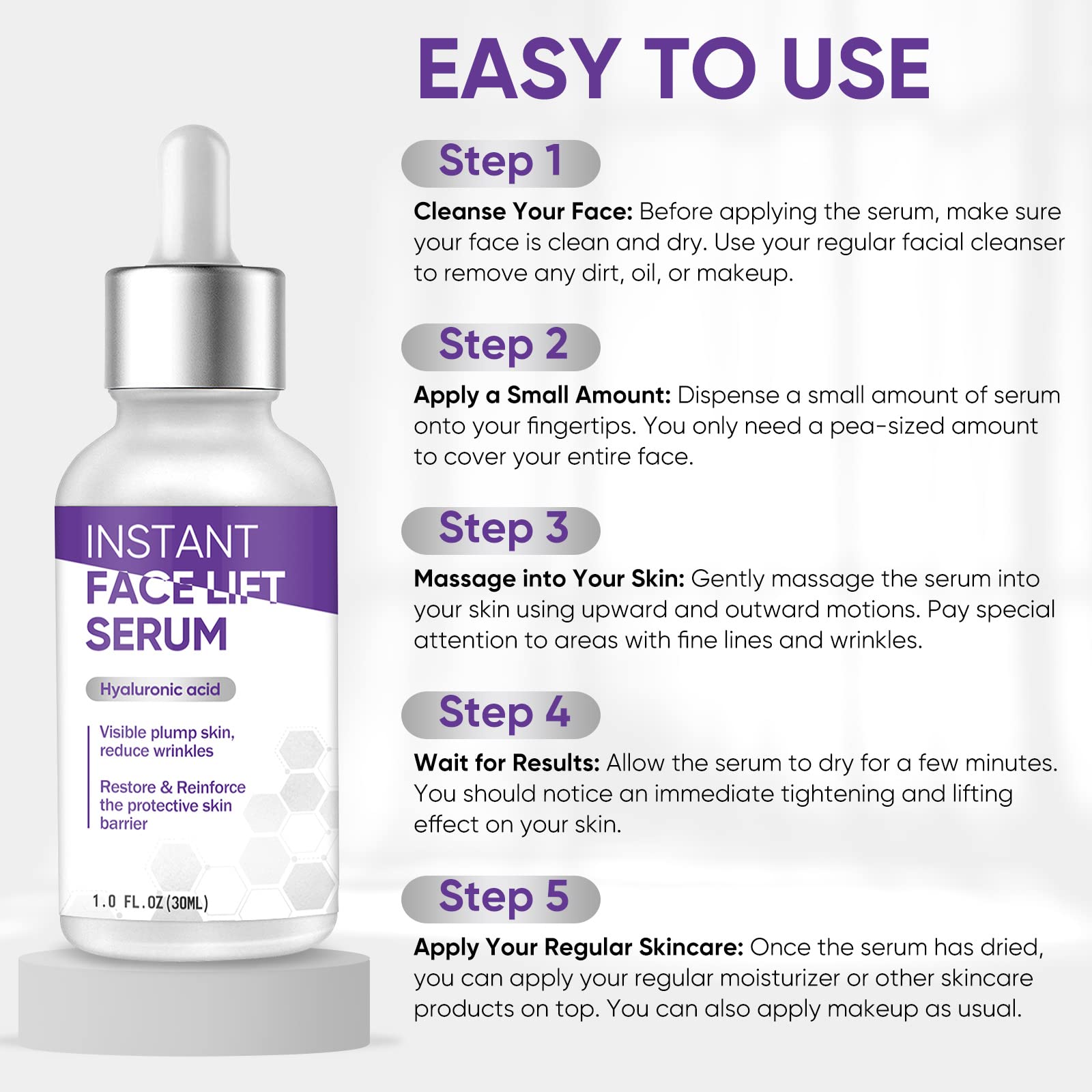 EASY TO USE

INSTANT
FACE LIFT
SERUM

Hyaluronic acid

Visible plump skin, reduce wrinkles

Restore & Reinforce the protective skin barrier

1.0 FL.OZ(30ML)

Step 1

Cleanse Your Face: Before applying the serum, make sure your face is clean and dry. Use your regular facial cleanser to remove any dirt, oil, or makeup.

Step 2

Apply a Small Amount: Dispense a small amount of serum onto your fingertips. You only need a pea-sized amount to cover your entire face.

Step 3

Massage into Your Skin: Gently massage the serum into your skin using upward and outward motions. Pay special attention to areas with fine lines and wrinkles.

Step 4

Wait for Results: Allow the serum to dry for a few minutes. You should notice an immediate tightening and lifting effect on your skin.

Step 5

Apply Your Regular Skincare: Once the serum has dried, you can apply your regular moisturizer or other skincare products on top. You can also apply makeup as usual.