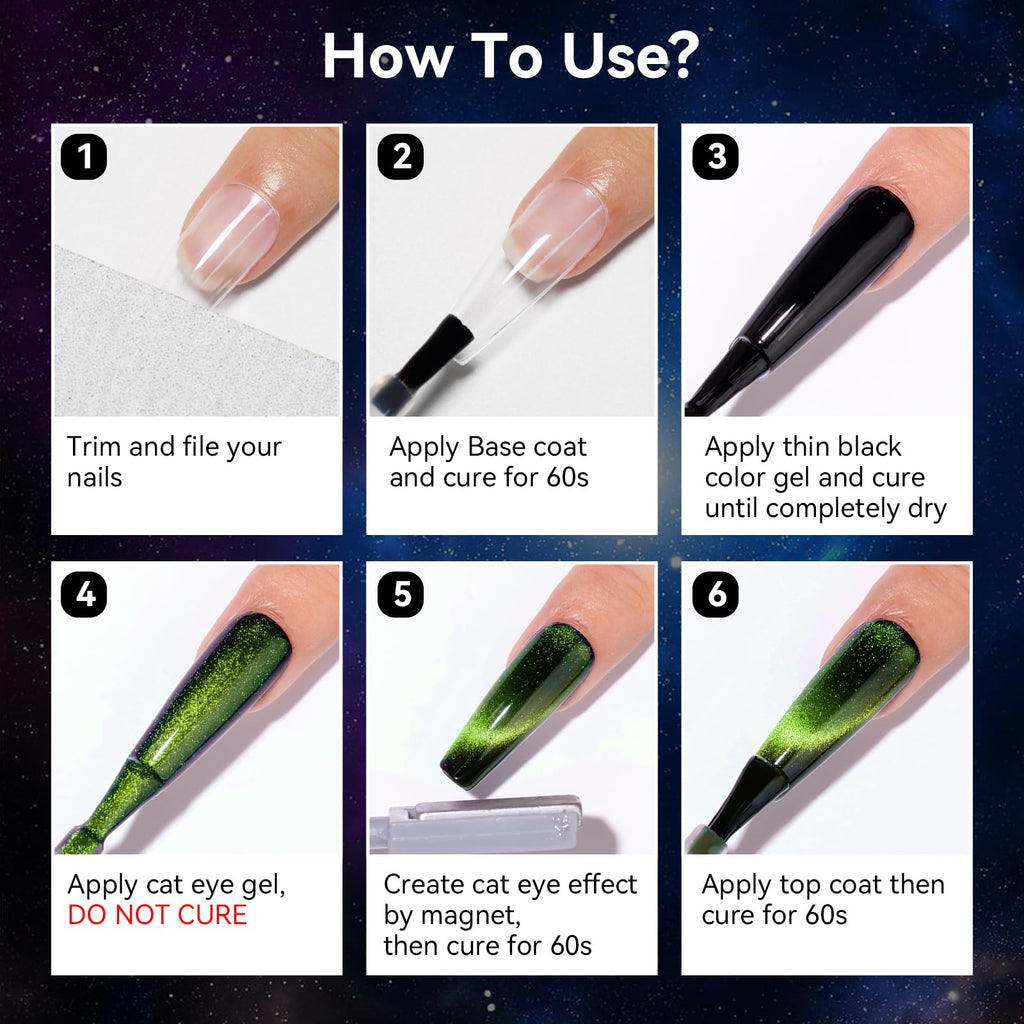 How To Use?

1
Trim and file your nails

2
Apply Base coat and cure for 60s

3
Apply thin black color gel and cure until completely dry

4
Apply cat eye gel, DO NOT CURE

5
Create cat eye effect by magnet, then cure for 60s

6
Apply top coat then cure for 60s