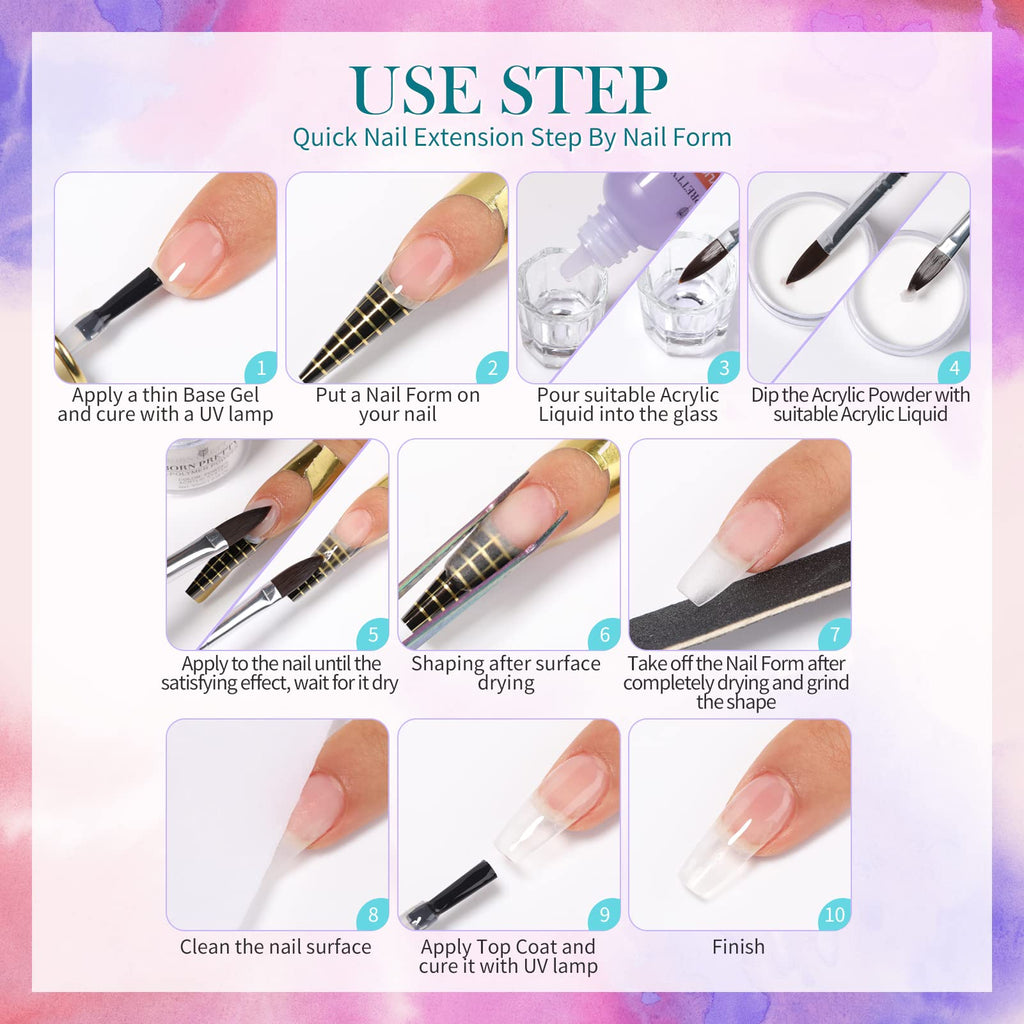 USE STEP
Quick Nail Extension Step By Nail Form

1
Apply a thin Base Gel and cure with a UV lamp

2
Put a Nail Form on your nail

3
Pour suitable Acrylic Liquid into the glass

4
Dip the Acrylic Powder with suitable Acrylic Liquid

BORN PRETTY

5
Apply to the nail until the satisfying effect, wait for it dry

6
Shaping after surface drying

7
Take off the Nail Form after completely drying and grind the shape

8
Clean the nail surface

9
Apply Top Coat and cure it with UV lamp

10
Finish