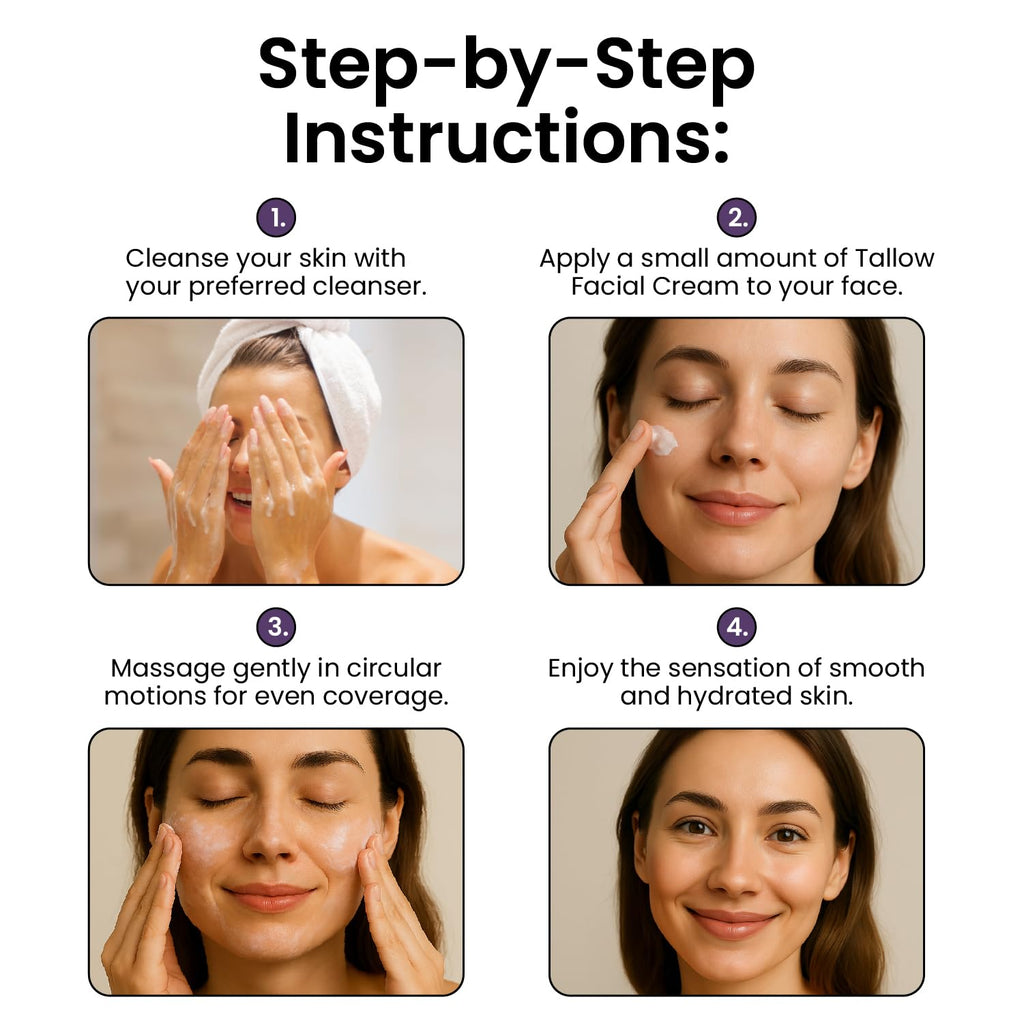 Step-by-Step Instructions:

1.
Cleanse your skin with your preferred cleanser.

2.
Apply a small amount of Tallow Facial Cream to your face.

3.
Massage gently in circular motions for even coverage.

4.
Enjoy the sensation of smooth and hydrated skin.