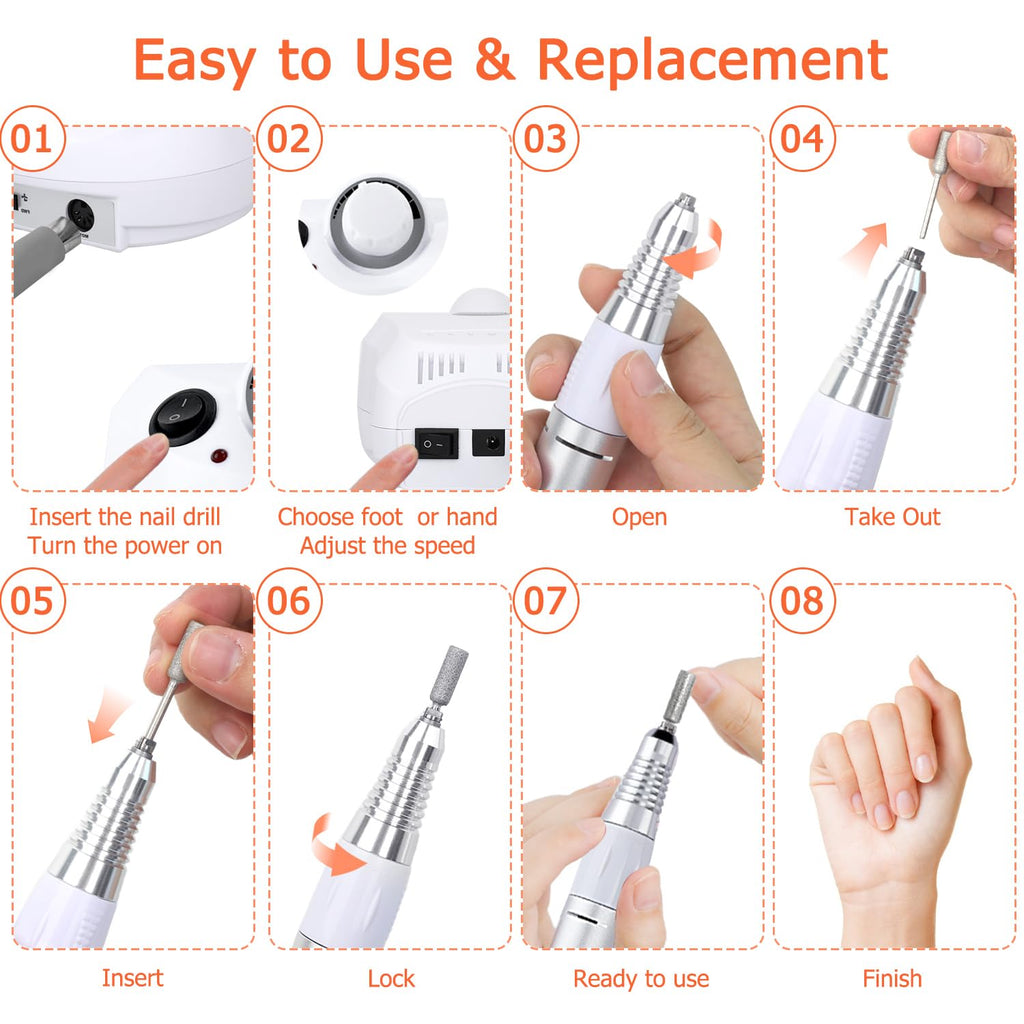 Easy to Use & Replacement

01

Insert the nail drill
Turn the power on

02

Choose foot or hand
Adjust the speed

03

Open

04

Take Out

05

Insert

06

Lock

07

Ready to use

08

Finish