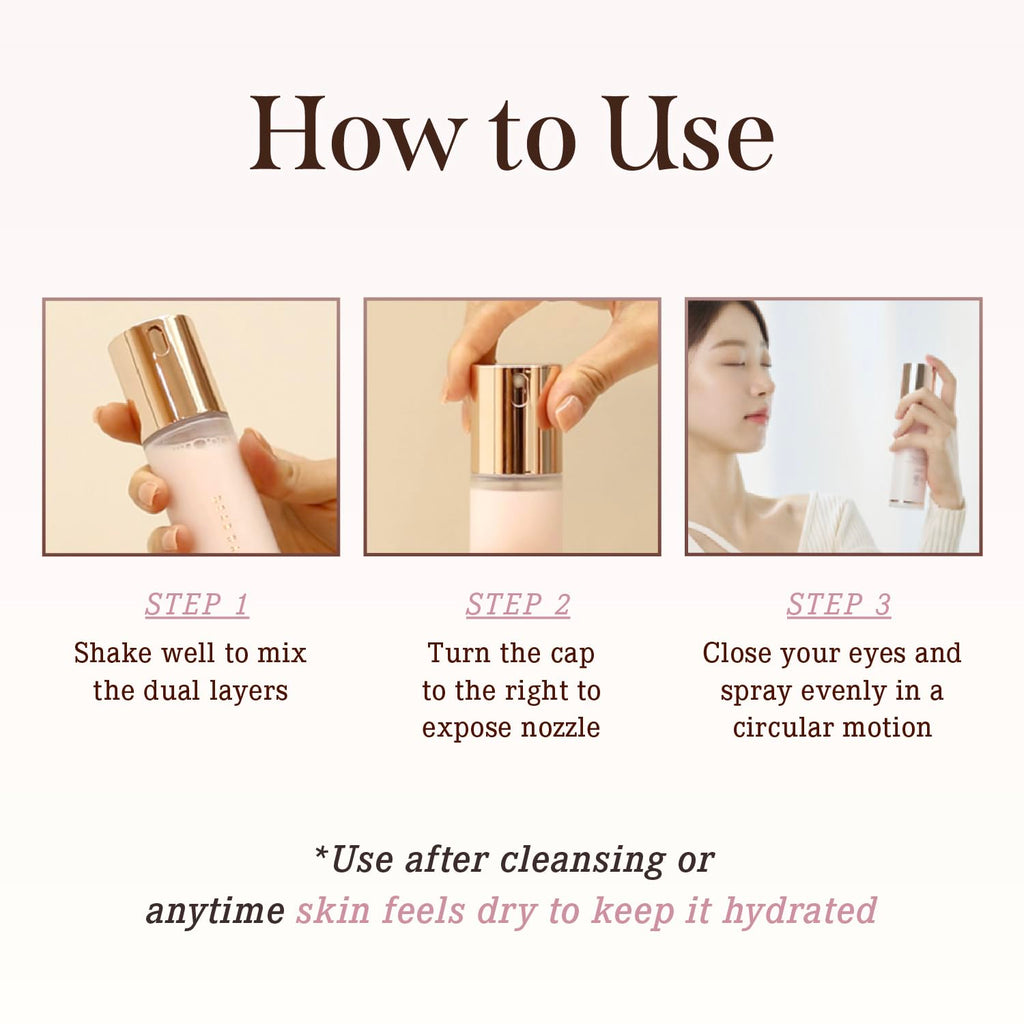 How to Use

STEP 1
Shake well to mix the dual layers

STEP 2
Turn the cap to the right to expose nozzle

STEP 3
Close your eyes and spray evenly in a circular motion

*Use after cleansing or anytime skin feels dry to keep it hydrated