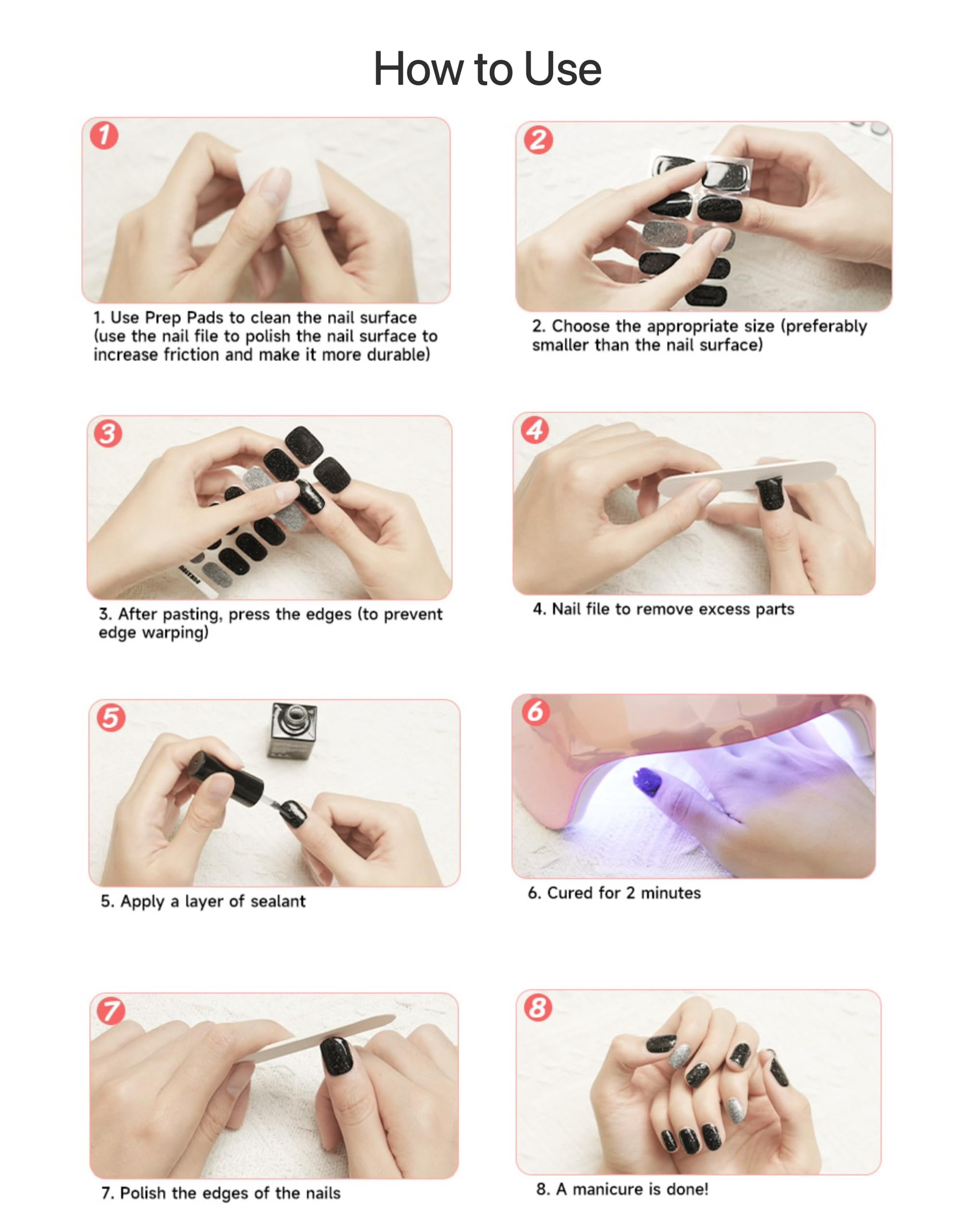 How to Use

1

1. Use Prep Pads to clean the nail surface (use the nail file to polish the nail surface to increase friction and make it more durable)

2

2. Choose the appropriate size (preferably smaller than the nail surface)

3

3. After pasting, press the edges (to prevent edge warping)

4

4. Nail file to remove excess parts

5

5. Apply a layer of sealant

6

6. Cured for 2 minutes

7

7. Polish the edges of the nails

8

8. A manicure is done!