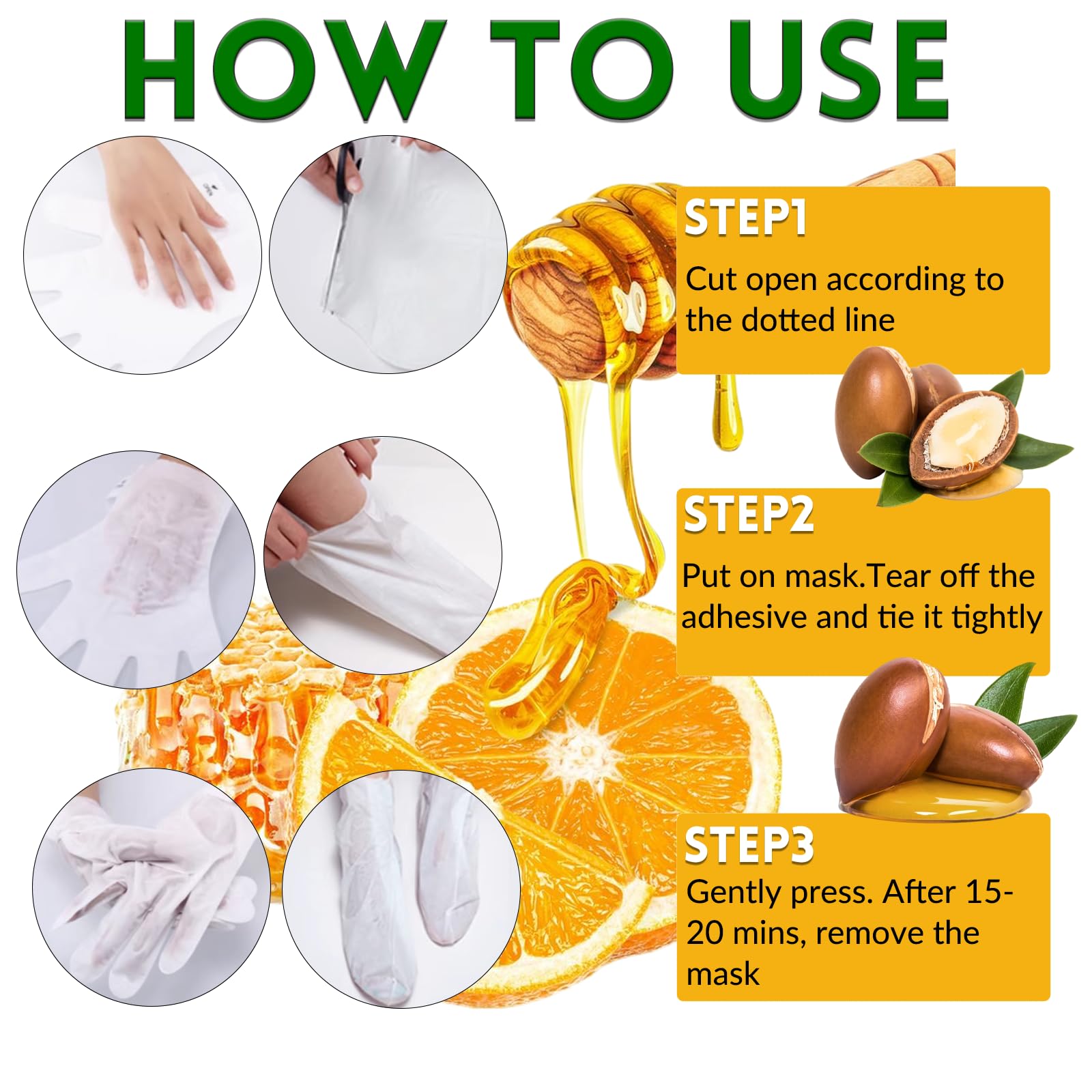 HOW TO USE

STEP1

Cut open according to the dotted line

STEP2

Put on mask.Tear off the adhesive and tie it tightly

STEP3

Gently press. After 15-20 mins, remove the mask