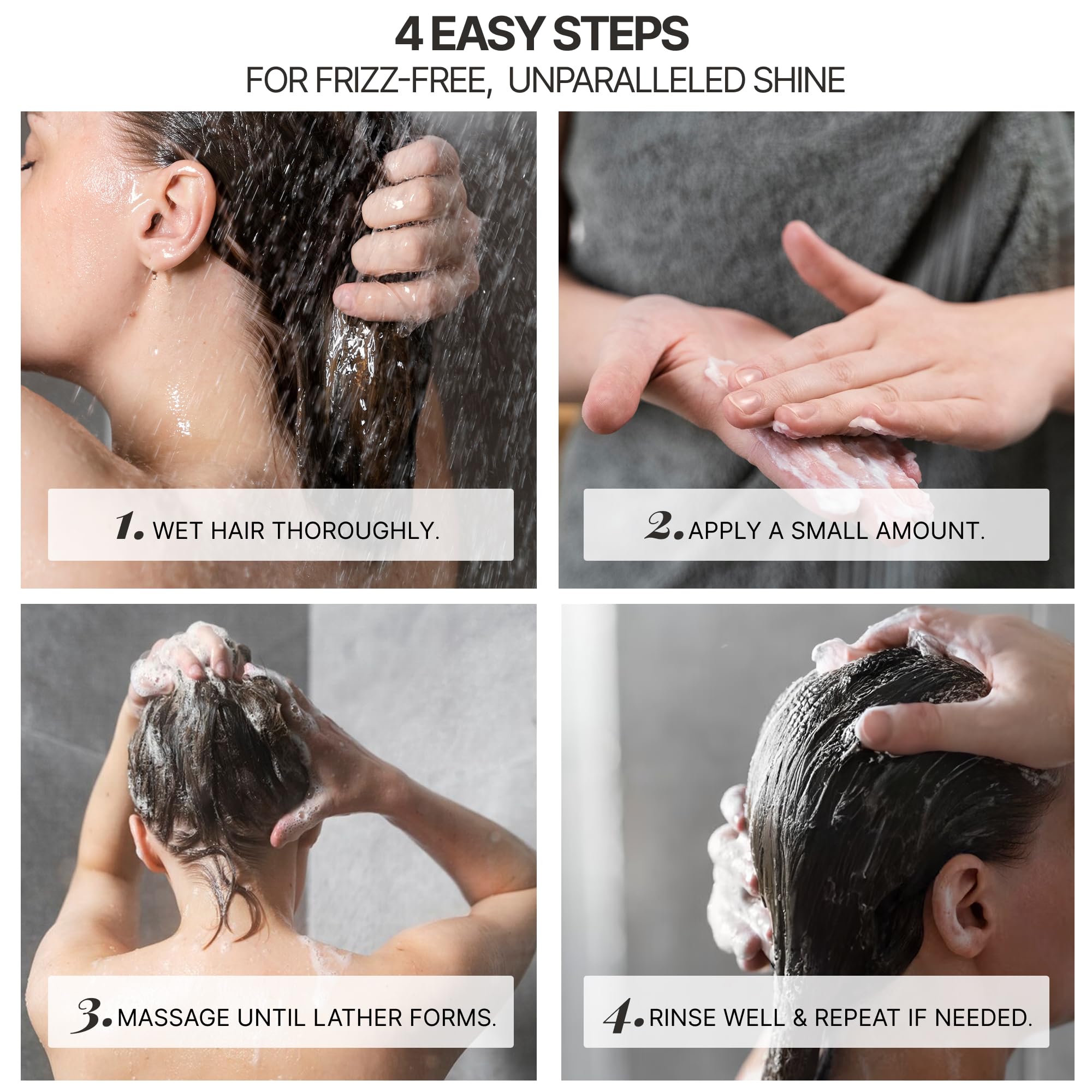 4 EASY STEPS
FOR FRIZZ-FREE, UNPARALLELED SHINE

1. WET HAIR THOROUGHLY.

2. APPLY A SMALL AMOUNT.

3. MASSAGE UNTIL LATHER FORMS.

4. RINSE WELL & REPEAT IF NEEDED.