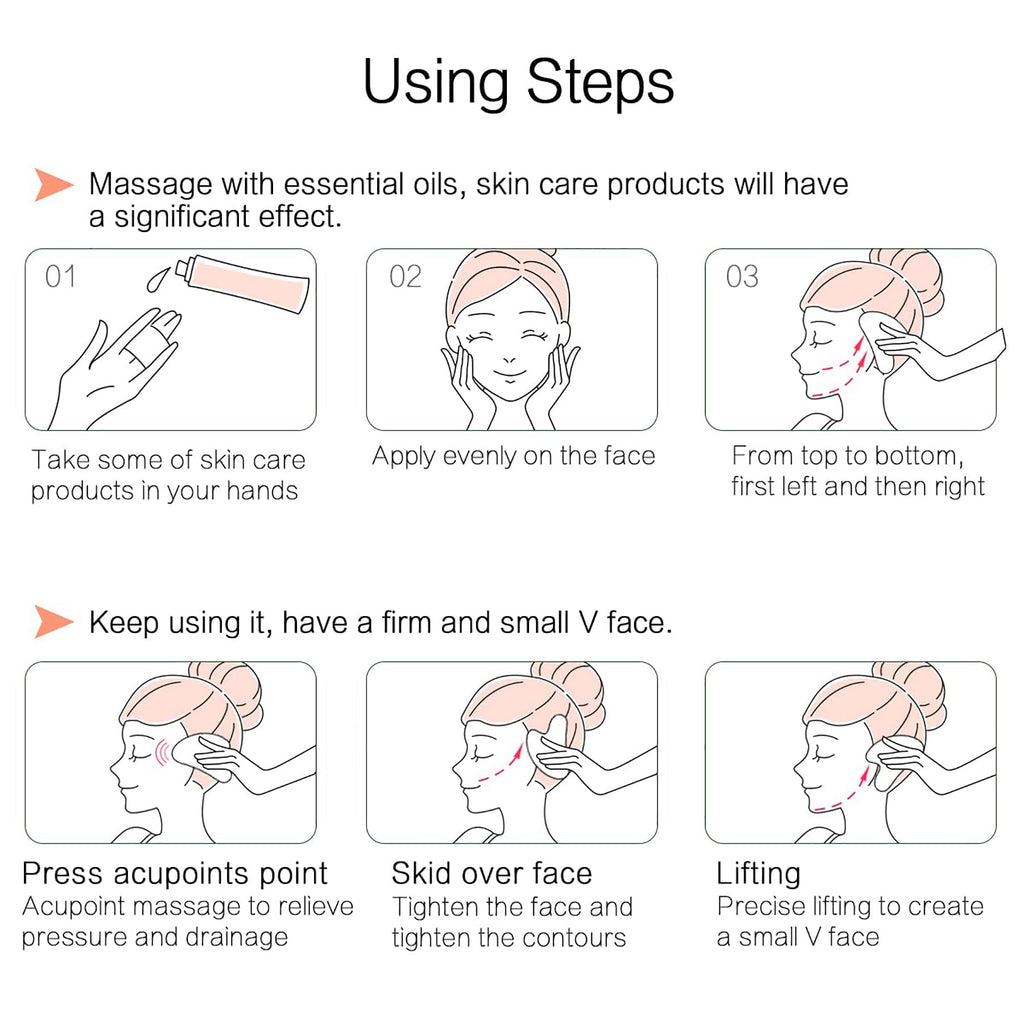 Using Steps

Massage with essential oils, skin care products will have a significant effect.

01

Take some of skin care products in your hands

02

Apply evenly on the face

03

From top to bottom, first left and then right

Keep using it, have a firm and small V face.

Press acupoints point
Acupoint massage to relieve pressure and drainage

Skid over face
Tighten the face and tighten the contours

Lifting
Precise lifting to create a small V face