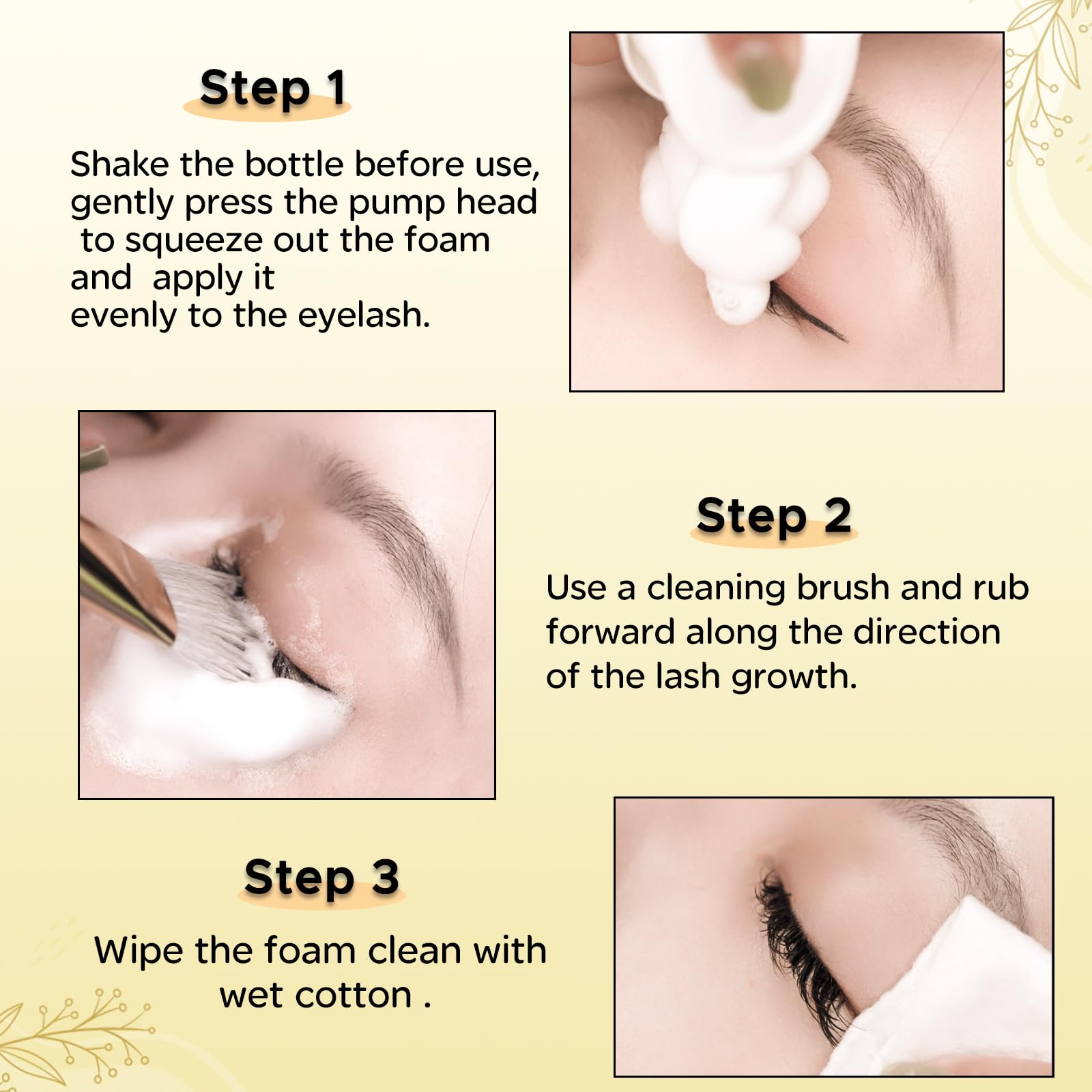 Step 1

Shake the bottle before use, gently press the pump head to squeeze out the foam and apply it evenly to the eyelash.

Step 2

Use a cleaning brush and rub forward along the direction of the lash growth.

Step 3

Wipe the foam clean with wet cotton .