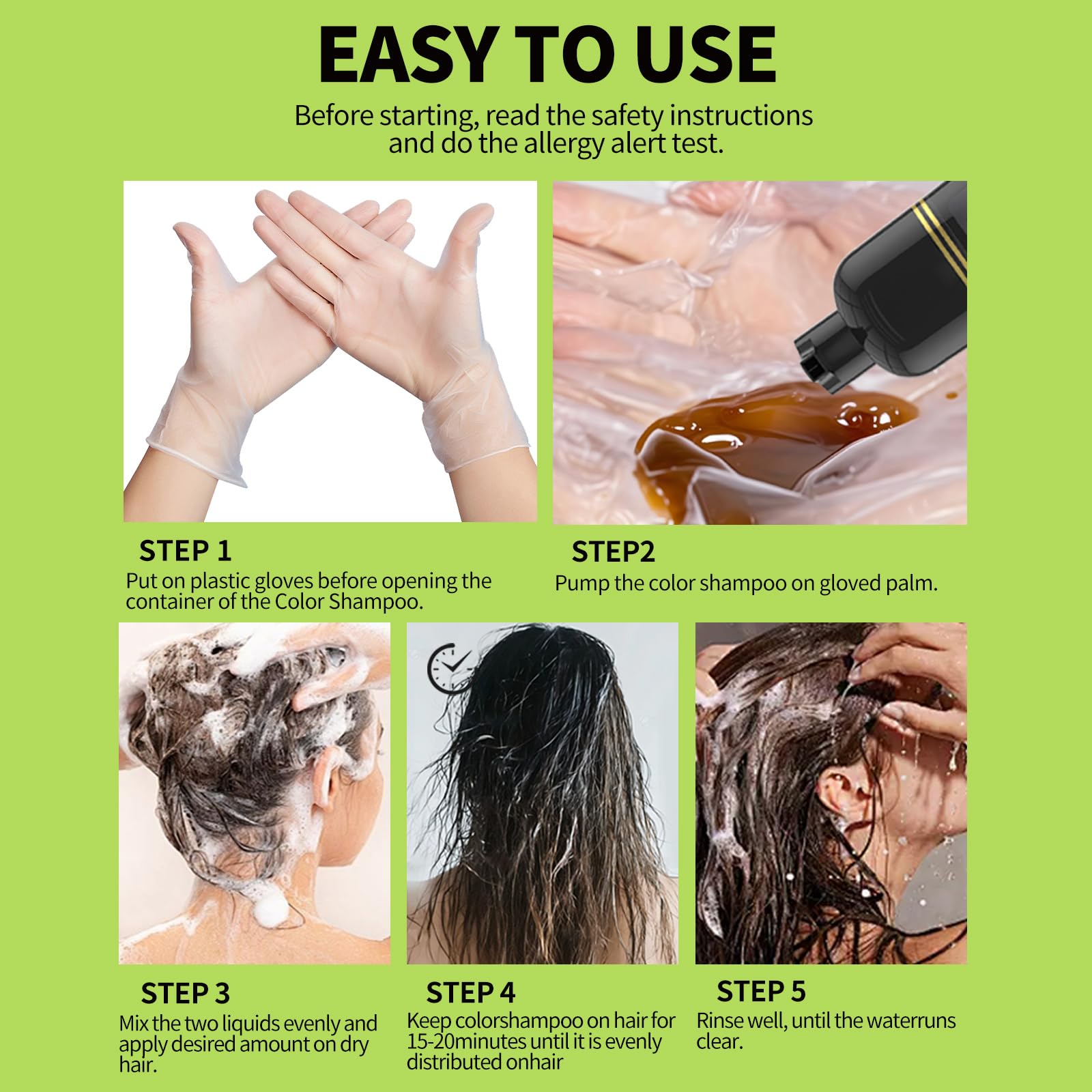 EASY TO USE

Before starting, read the safety instructions and do the allergy alert test.

STEP 1
Put on plastic gloves before opening the container of the Color Shampoo.

STEP2
Pump the color shampoo on gloved palm.

STEP 3
Mix the two liquids evenly and apply desired amount on dry hair.

STEP 4
Keep colorshampoo on hair for 15-20minutes until it is evenly distributed onhair

STEP 5
Rinse well, until the waterruns clear.