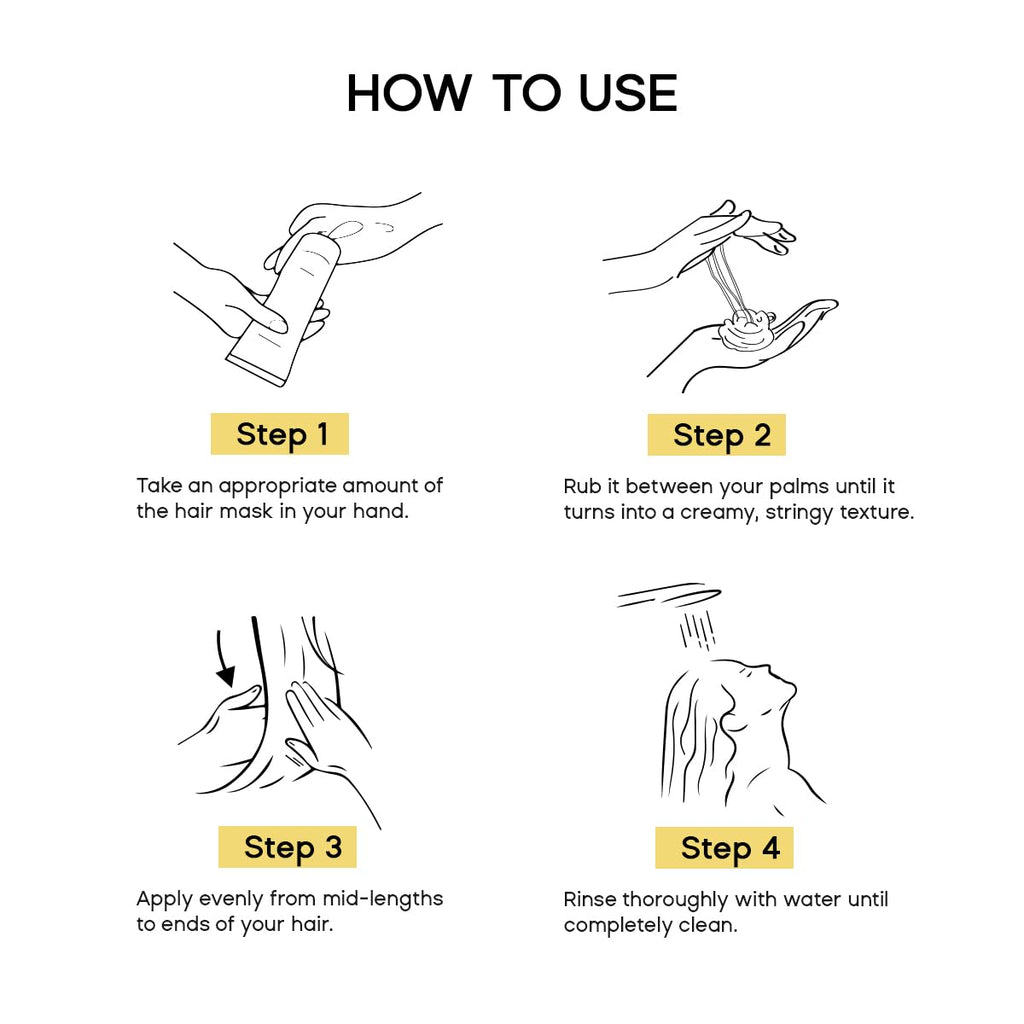 HOW TO USE

Step 1

Take an appropriate amount of the hair mask in your hand.

Step 2

Rub it between your palms until it turns into a creamy, stringy texture.

Step 3

Apply evenly from mid-lengths to ends of your hair.

Step 4

Rinse thoroughly with water until completely clean.