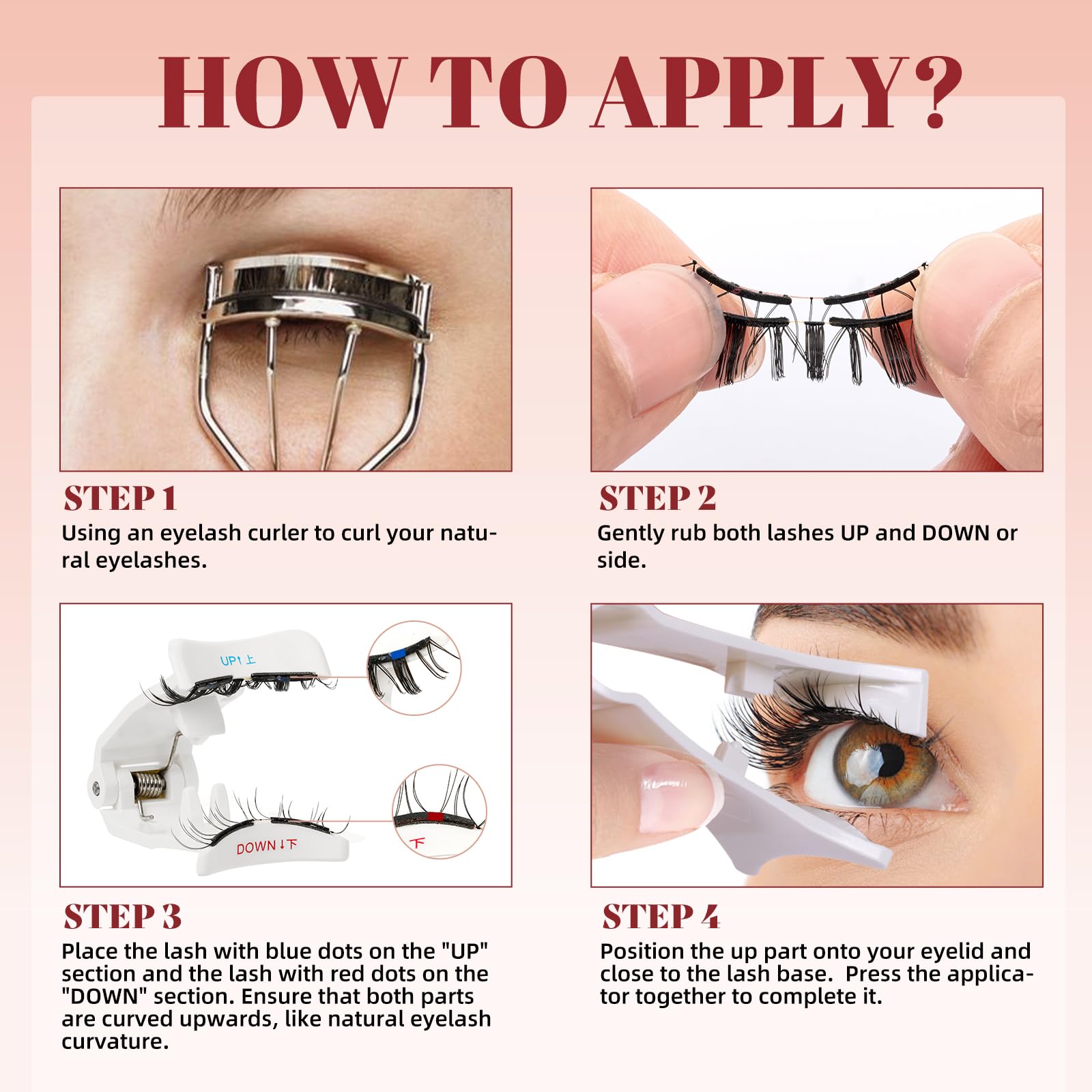 HOW TO APPLY?

STEP 1
Using an eyelash curler to curl your natural eyelashes.

STEP 2
Gently rub both lashes UP and DOWN or side.

UP↑上

DOWN↓下

下

STEP 3
Place the lash with blue dots on the "UP" section and the lash with red dots on the "DOWN" section. Ensure that both parts are curved upwards, like natural eyelash curvature.

STEP 4
Position the up part onto your eyelid and close to the lash base. Press the applicator together to complete it.