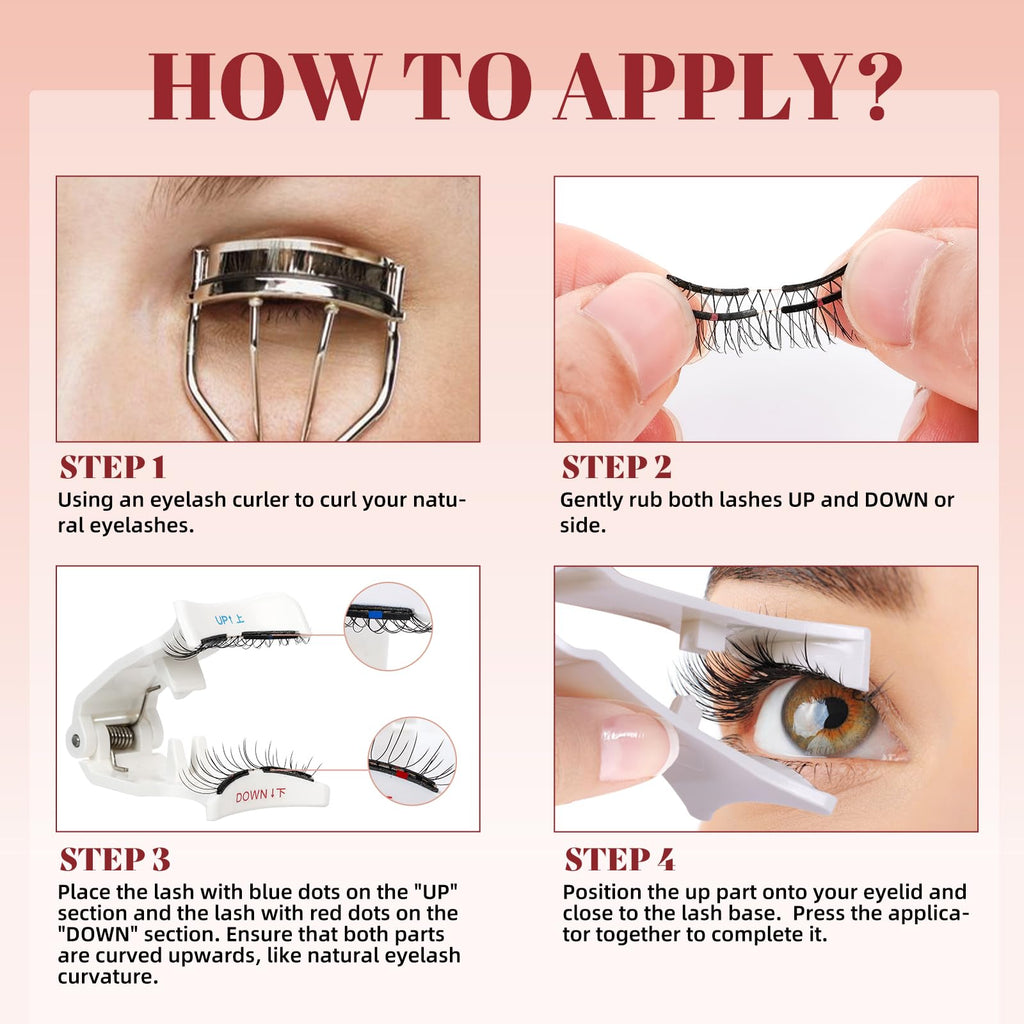 HOW TO APPLY?

STEP 1
Using an eyelash curler to curl your natural eyelashes.

STEP 2
Gently rub both lashes UP and DOWN or side.

UP↑上

DOWN↓下

STEP 3
Place the lash with blue dots on the "UP" section and the lash with red dots on the "DOWN" section. Ensure that both parts are curved upwards, like natural eyelash curvature.

STEP 4
Position the up part onto your eyelid and close to the lash base. Press the applicator together to complete it.