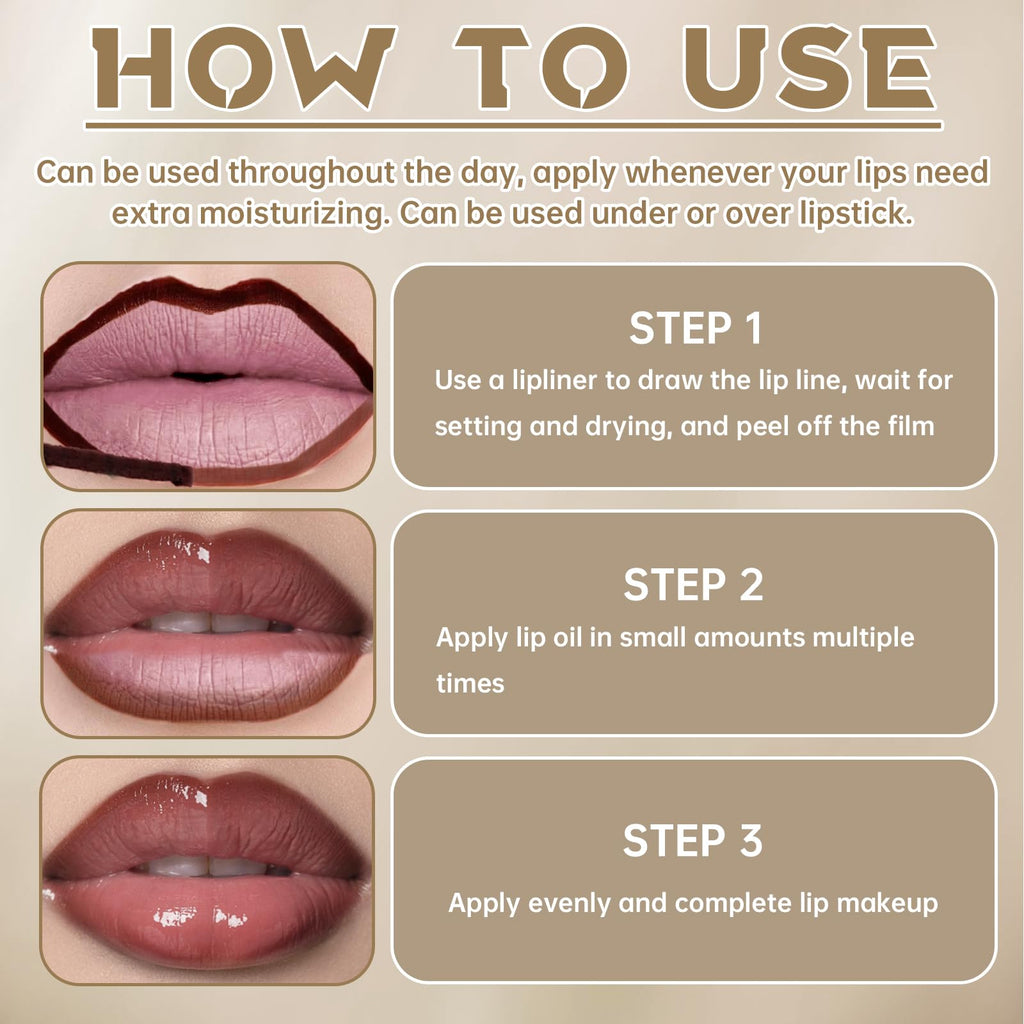 HOW TO USE

Can be used throughout the day, apply whenever your lips need extra moisturizing. Can be used under or over lipstick.

STEP 1
Use a lipliner to draw the lip line, wait for setting and drying, and peel off the film

STEP 2
Apply lip oil in small amounts multiple times

STEP 3
Apply evenly and complete lip makeup