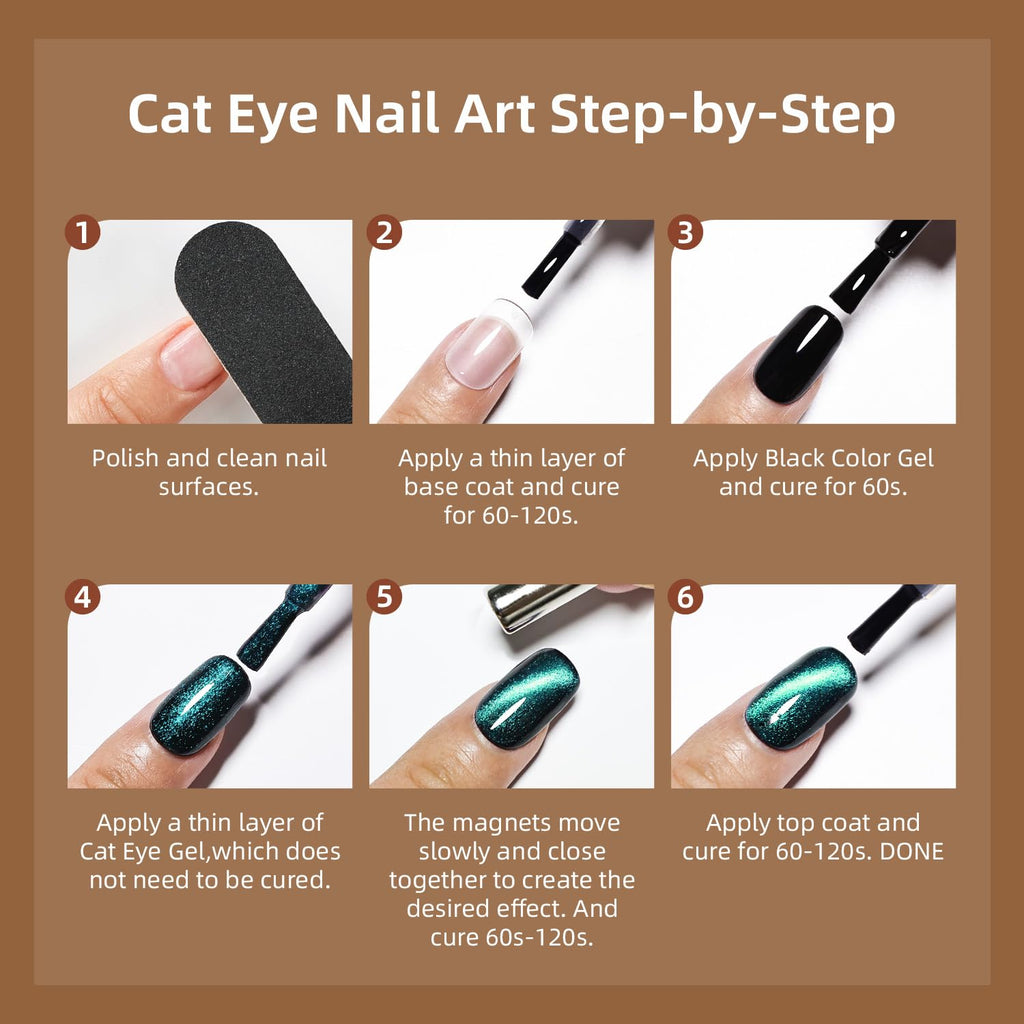 Cat Eye Nail Art Step-by-Step

1

Polish and clean nail surfaces.

2

Apply a thin layer of base coat and cure for 60-120s.

3

Apply Black Color Gel and cure for 60s.

4

Apply a thin layer of Cat Eye Gel,which does not need to be cured.

5

The magnets move slowly and close together to create the desired effect. And cure 60s-120s.

6

Apply top coat and cure for 60-120s. DONE