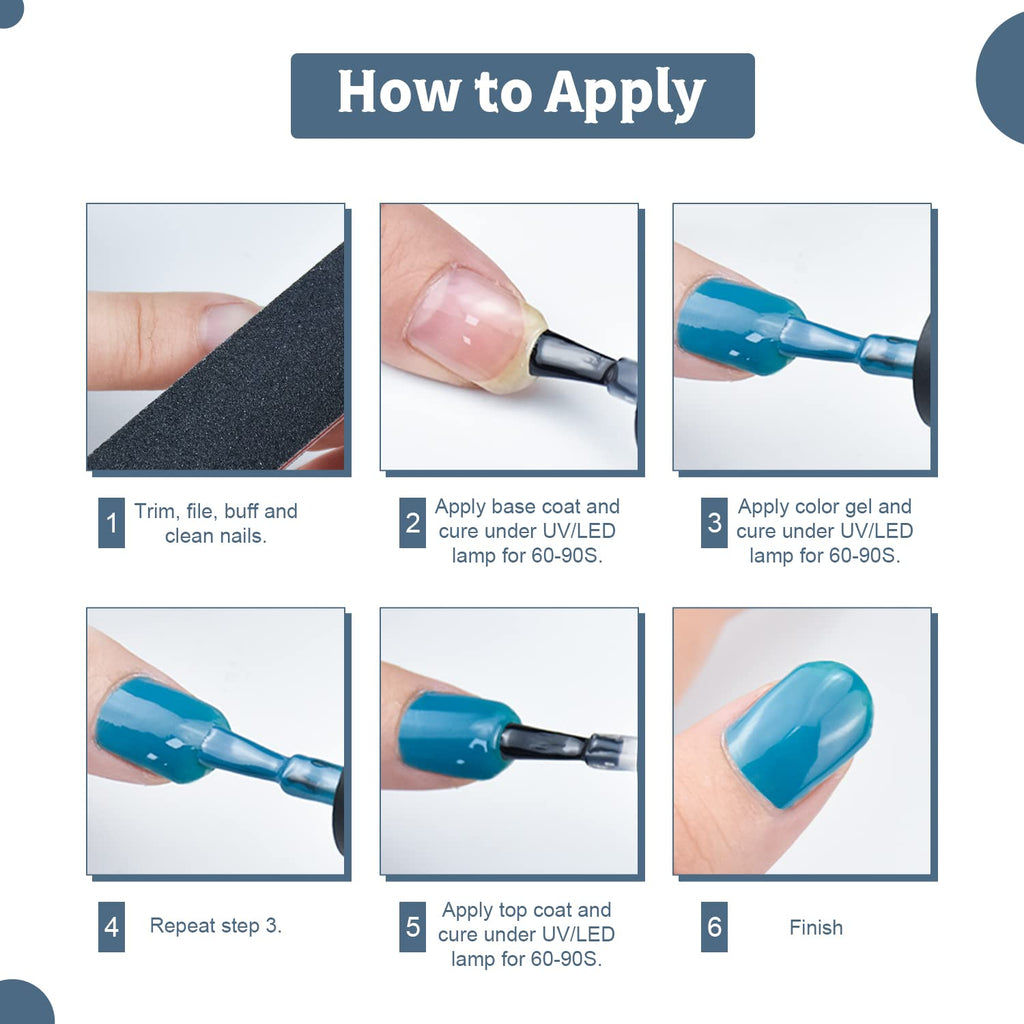 How to Apply

1 Trim, file, buff and clean nails.

2 Apply base coat and cure under UV/LED lamp for 60-90S.

3 Apply color gel and cure under UV/LED lamp for 60-90S.

4 Repeat step 3.

5 Apply top coat and cure under UV/LED lamp for 60-90S.

6 Finish