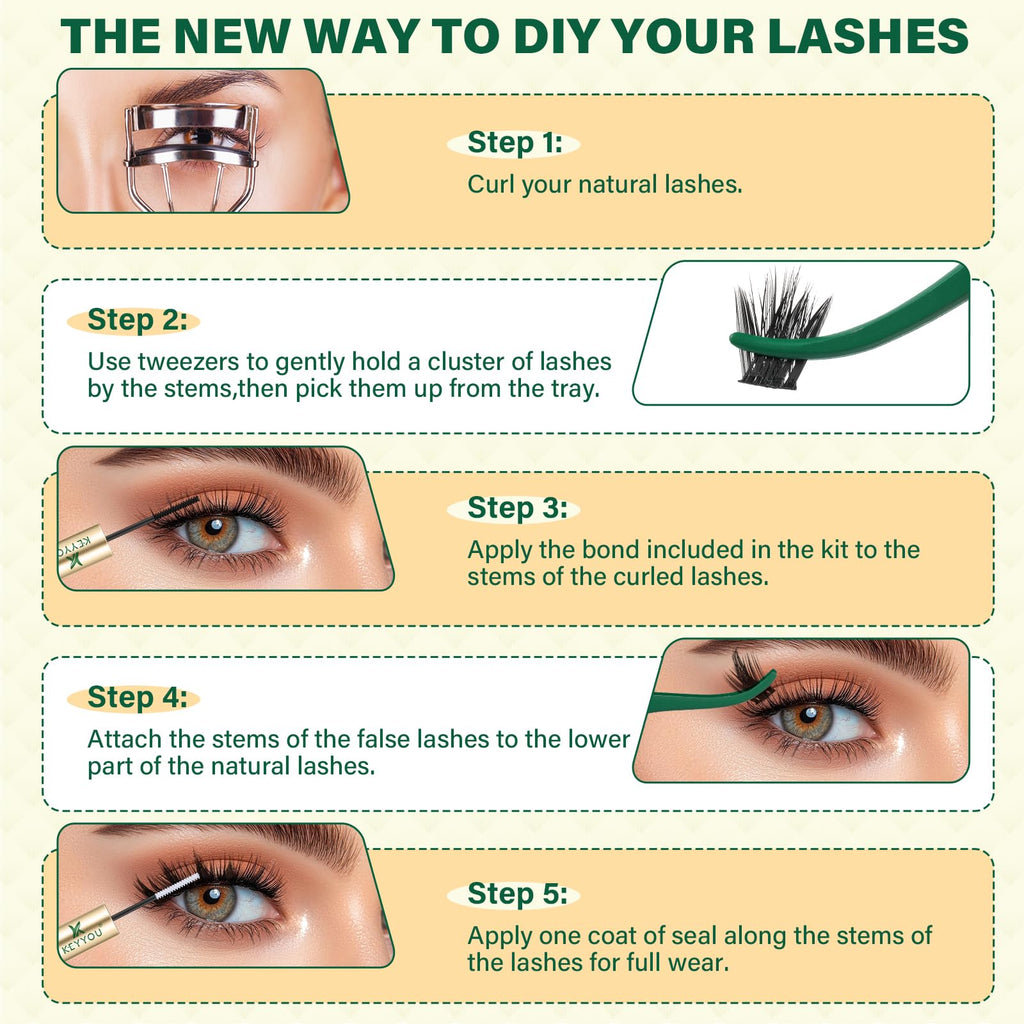 THE NEW WAY TO DIY YOUR LASHES

Step 1:
Curl your natural lashes.

Step 2:
Use tweezers to gently hold a cluster of lashes by the stems,then pick them up from the tray.

KEYYOU

Step 3:
Apply the bond included in the kit to the stems of the curled lashes.

Step 4:
Attach the stems of the false lashes to the lower part of the natural lashes.

KEYYOU

Step 5:
Apply one coat of seal along the stems of the lashes for full wear.