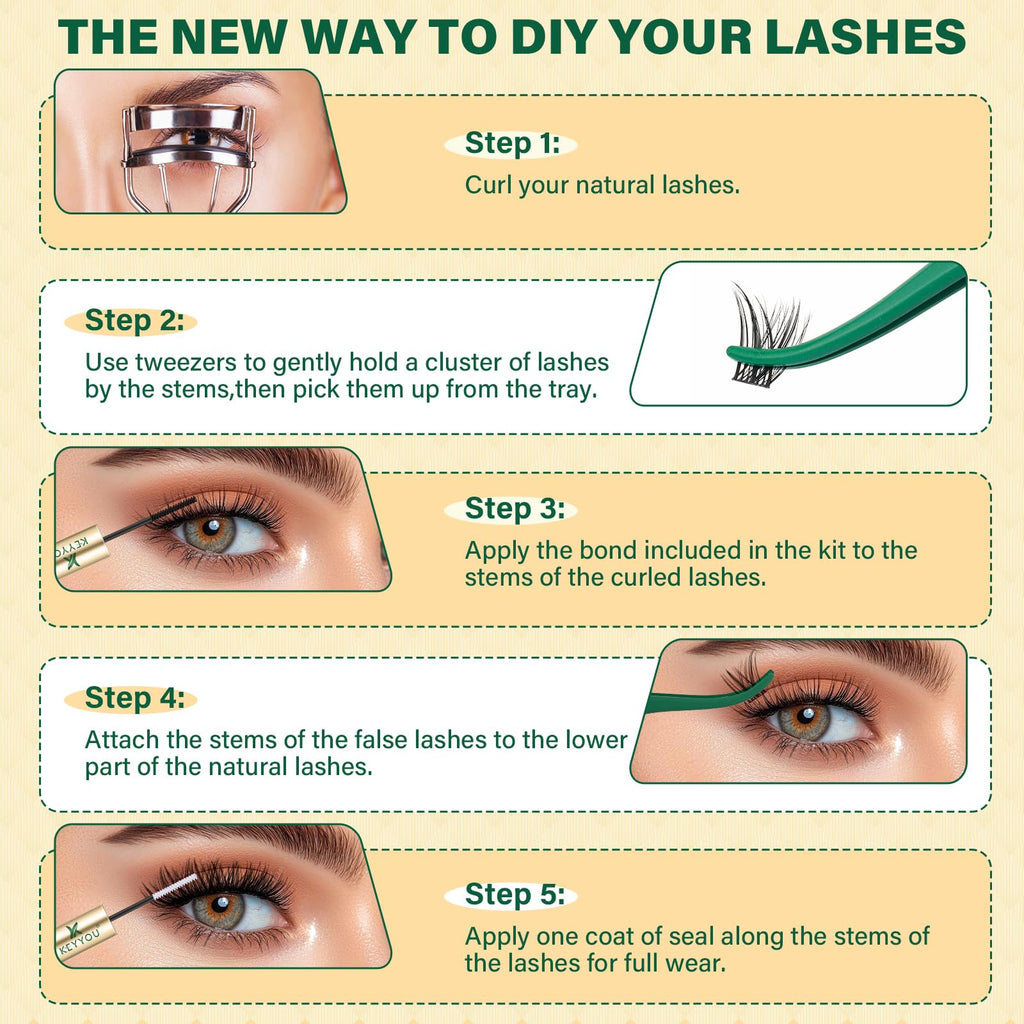 THE NEW WAY TO DIY YOUR LASHES

Step 1:
Curl your natural lashes.

Step 2:
Use tweezers to gently hold a cluster of lashes by the stems,then pick them up from the tray.

KEYYOU

Step 3:
Apply the bond included in the kit to the stems of the curled lashes.

Step 4:
Attach the stems of the false lashes to the lower part of the natural lashes.

KEYYOU

Step 5:
Apply one coat of seal along the stems of the lashes for full wear.