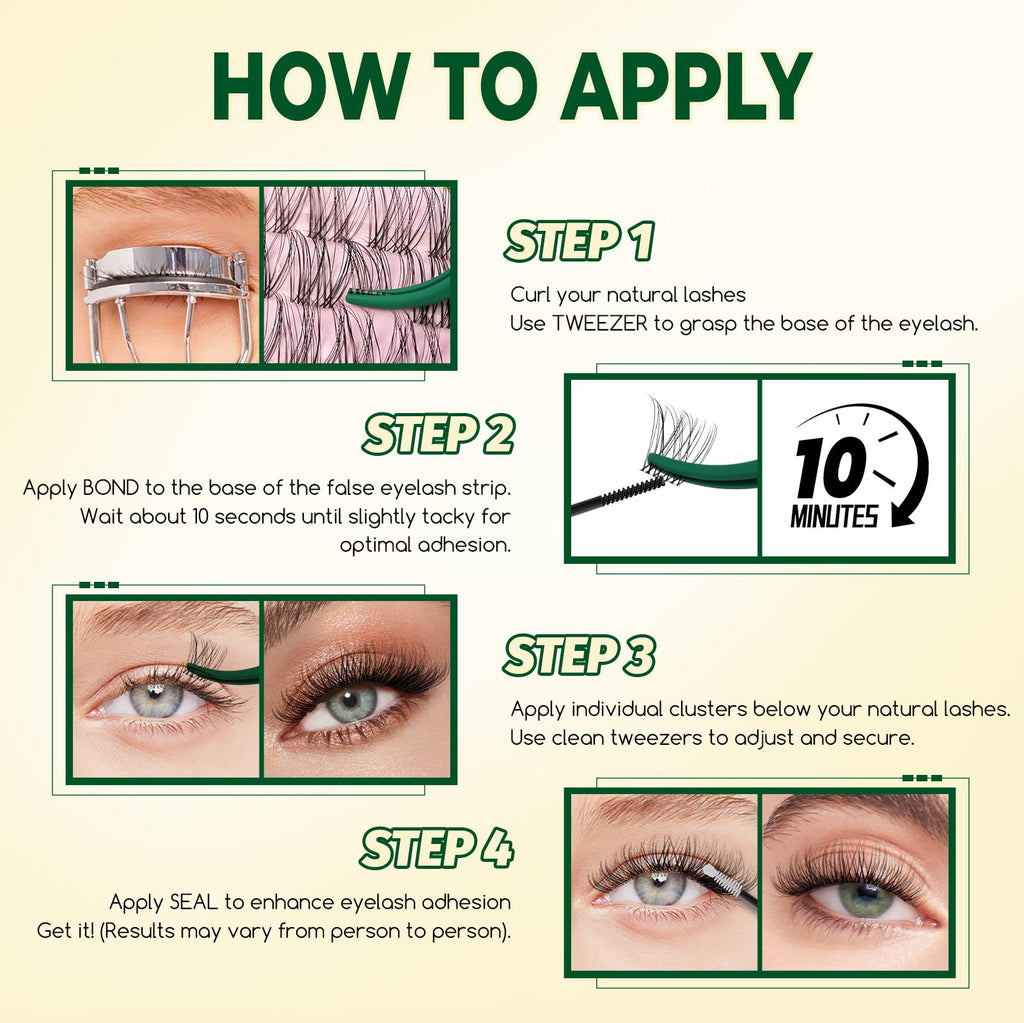 HOW TO APPLY

STEP 1

Curl your natural lashes
Use TWEEZER to grasp the base of the eyelash.

STEP 2

Apply BOND to the base of the false eyelash strip.
Wait about 10 seconds until slightly tacky for optimal adhesion.

10 MINUTES

STEP 3

Apply individual clusters below your natural lashes.
Use clean tweezers to adjust and secure.

STEP 4

Apply SEAL to enhance eyelash adhesion
Get it! (Results may vary from person to person).