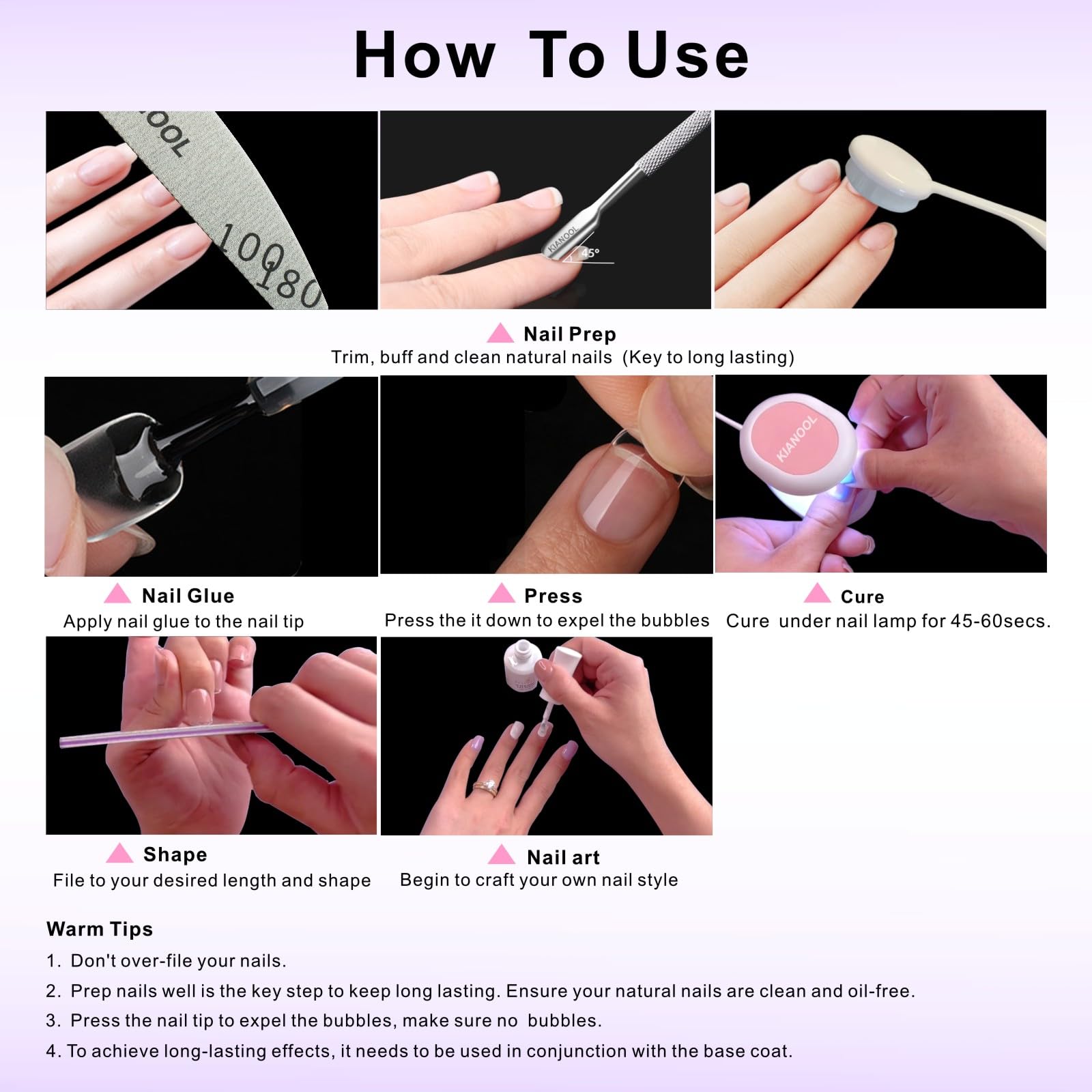 How To Use

OOL

100

180

KIANOOL

45°

Nail Prep
Trim, buff and clean natural nails (Key to long lasting)

KIANOOL

Nail Glue
Apply nail glue to the nail tip

Press
Press the it down to expel the bubbles

Cure
Cure under nail lamp for 45-60secs.

Shape
File to your desired length and shape

Nail art
Begin to craft your own nail style

Warm Tips
1. Don't over-file your nails.
2. Prep nails well is the key step to keep long lasting. Ensure your natural nails are clean and oil-free.
3. Press the nail tip to expel the bubbles, make sure no bubbles.
4. To achieve long-lasting effects, it needs to be used in conjunction with the base coat.