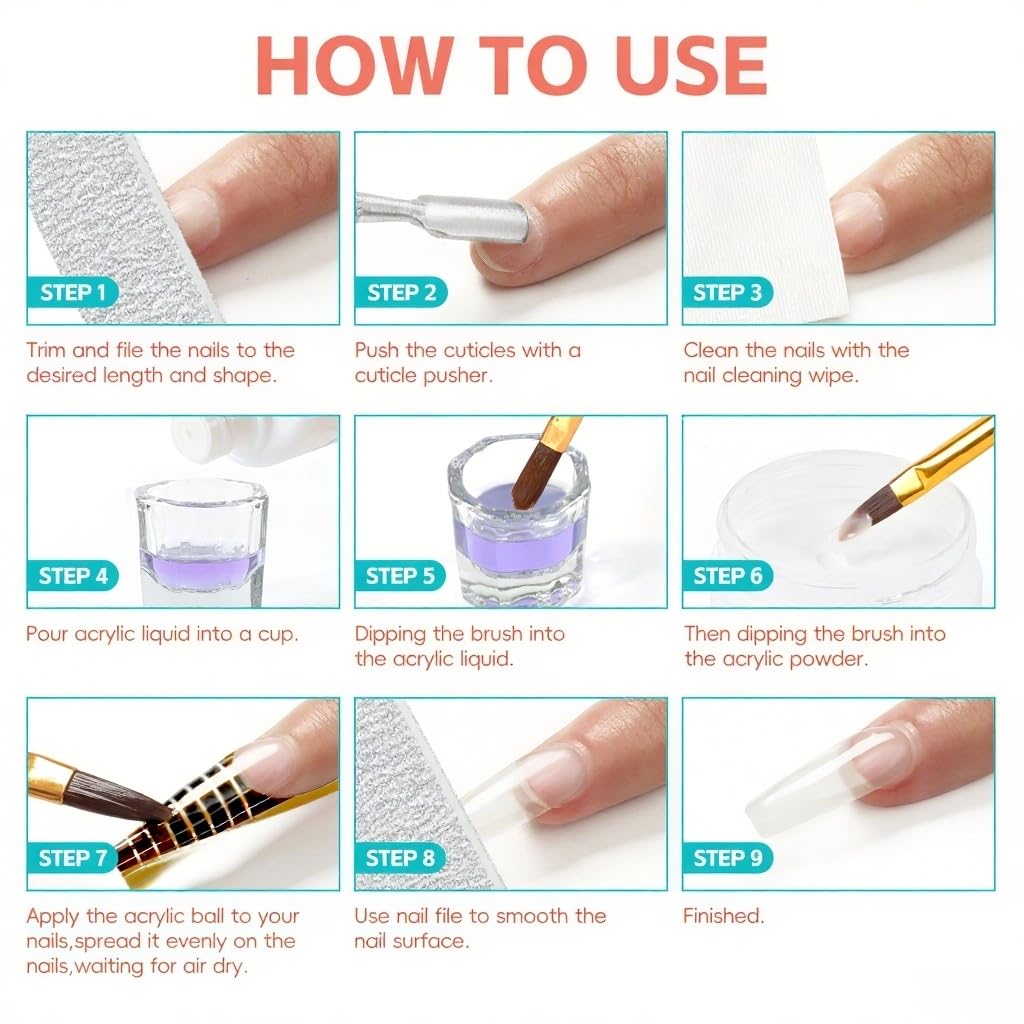 HOW TO USE

STEP 1

Trim and file the nails to the desired length and shape.

STEP 2

Push the cuticles with a cuticle pusher.

STEP 3

Clean the nails with the nail cleaning wipe.

STEP 4

Pour acrylic liquid into a cup.

STEP 5

Dipping the brush into the acrylic liquid.

STEP 6

Then dipping the brush into the acrylic powder.

STEP 7

Apply the acrylic ball to your nails,spread it evenly on the nails,waiting for air dry.

STEP 8

Use nail file to smooth the nail surface.

STEP 9

Finished.