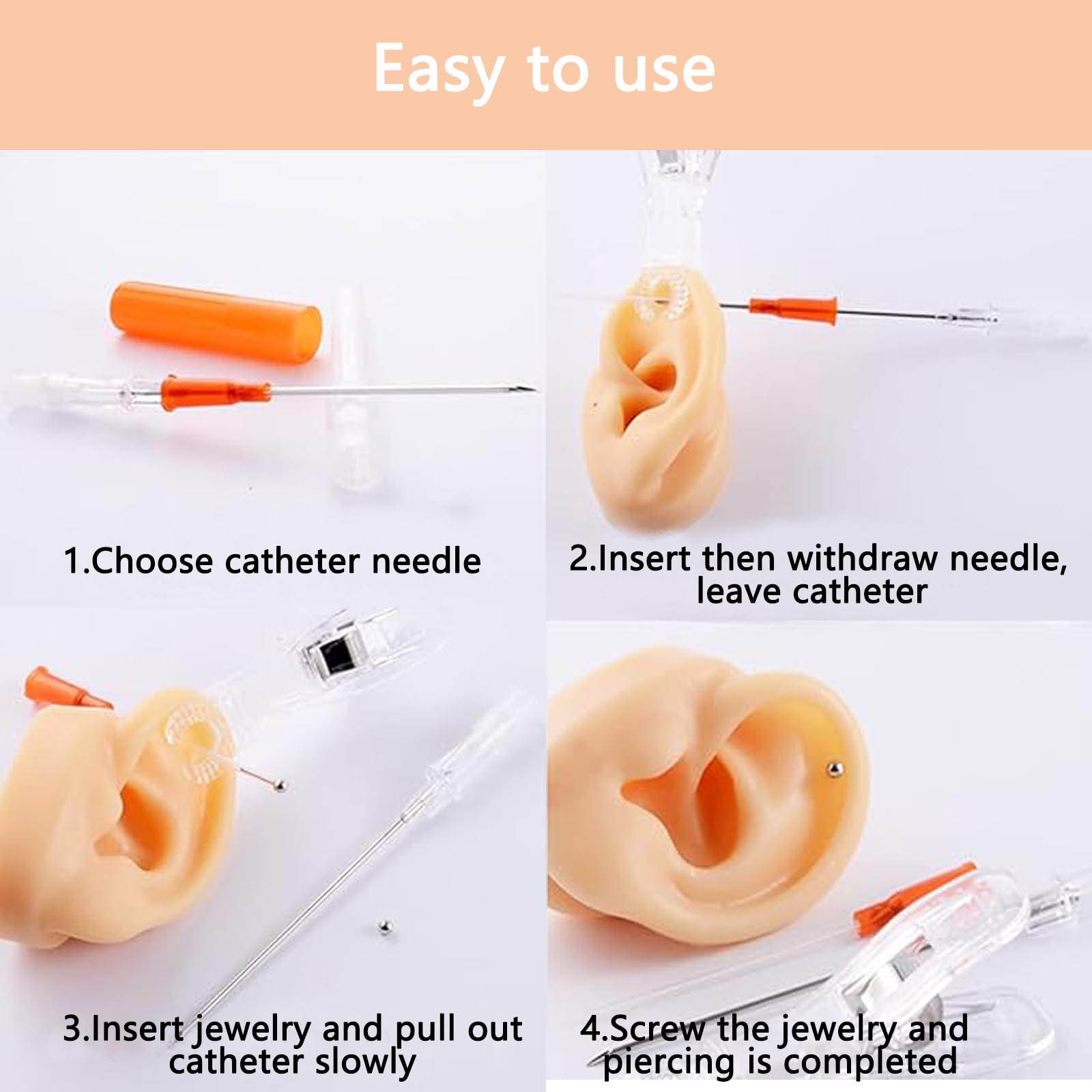 Easy to use

1.Choose catheter needle

2.Insert then withdraw needle, leave catheter

3.Insert jewelry and pull out catheter slowly

4.Screw the jewelry and piercing is completed