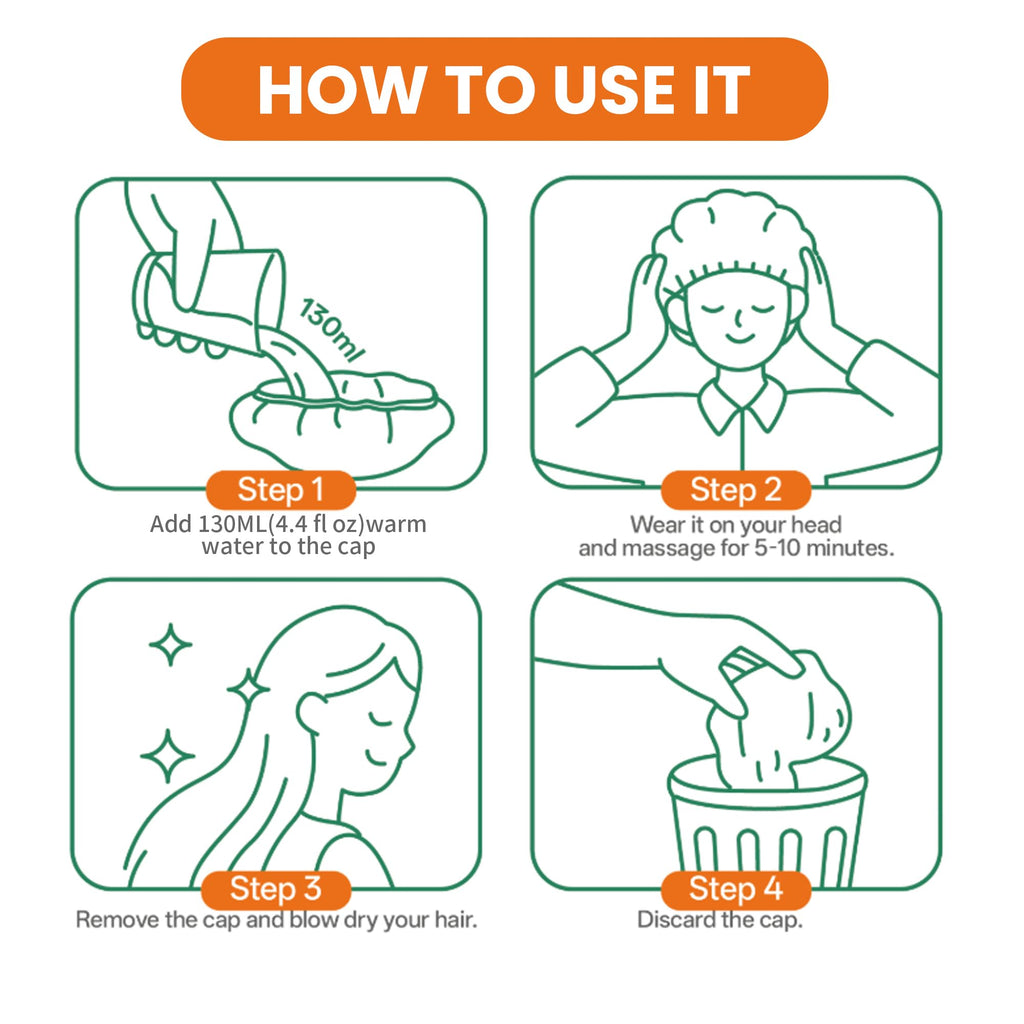 HOW TO USE IT

130ml

Step 1
Add 130ML(4.4 fl oz)warm water to the cap

Step 2
Wear it on your head and massage for 5-10 minutes.

Step 3
Remove the cap and blow dry your hair.

Step 4
Discard the cap.