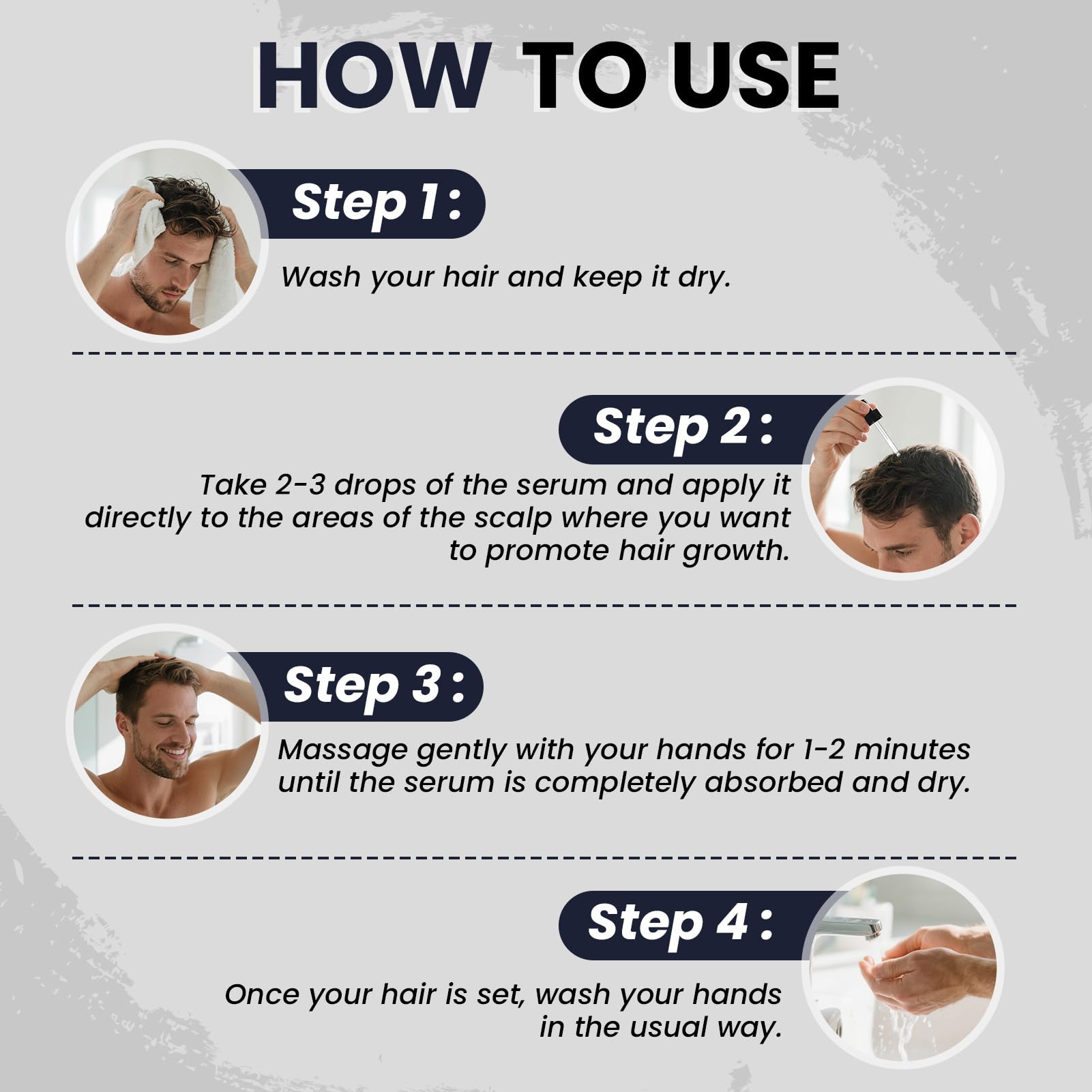 HOW TO USE

Step 1:

Wash your hair and keep it dry.

Step 2:

Take 2-3 drops of the serum and apply it directly to the areas of the scalp where you want to promote hair growth.

Step 3:

Massage gently with your hands for 1-2 minutes until the serum is completely absorbed and dry.

Step 4:

Once your hair is set, wash your hands in the usual way.