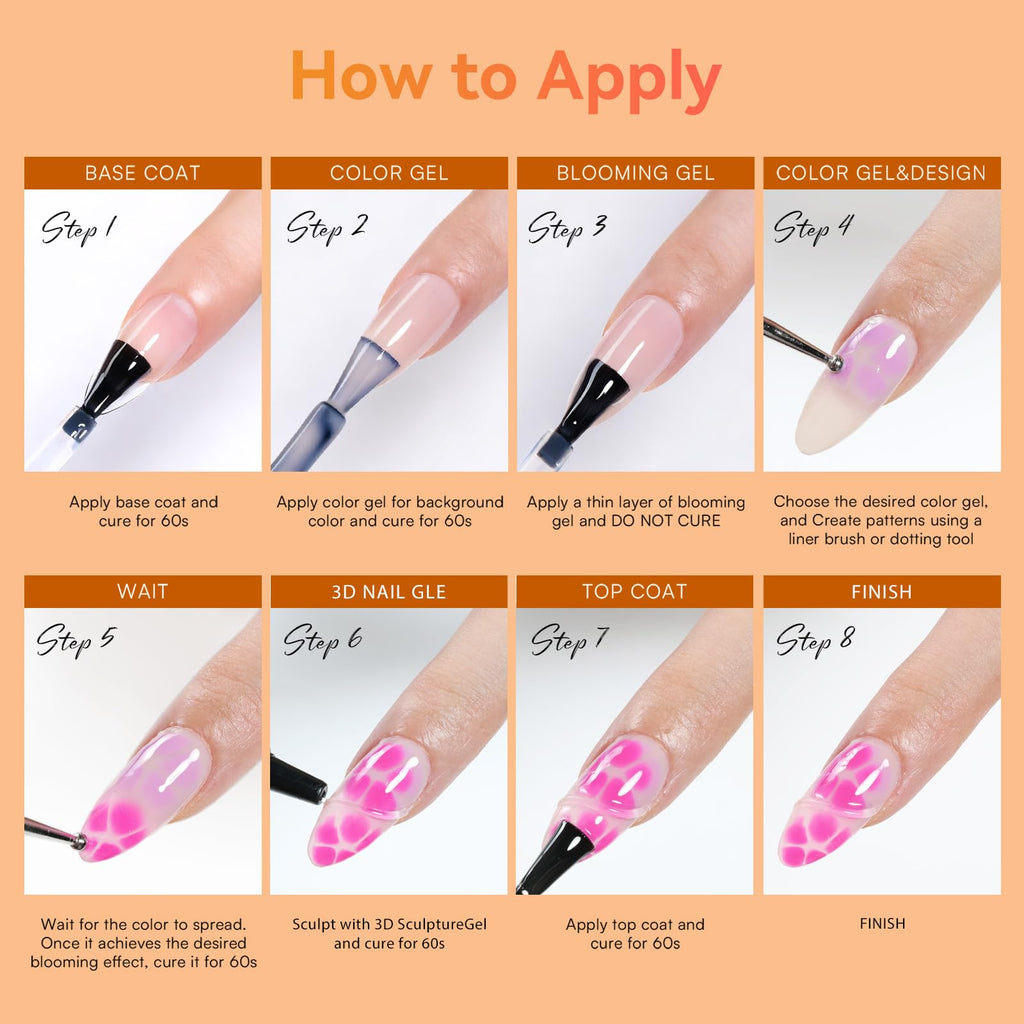 How to Apply

BASE COAT

Step 1

Apply base coat and cure for 60s

COLOR GEL

Step 2

Apply color gel for background color and cure for 60s

BLOOMING GEL

Step 3

Apply a thin layer of blooming gel and DO NOT CURE

COLOR GEL&DESIGN

Step 4

Choose the desired color gel, and Create patterns using a liner brush or dotting tool

WAIT

Step 5

Wait for the color to spread. Once it achieves the desired blooming effect, cure it for 60s

3D NAIL GLE

Step 6

Sculpt with 3D SculptureGel and cure for 60s

TOP COAT

Step 7

Apply top coat and cure for 60s

FINISH

Step 8

FINISH