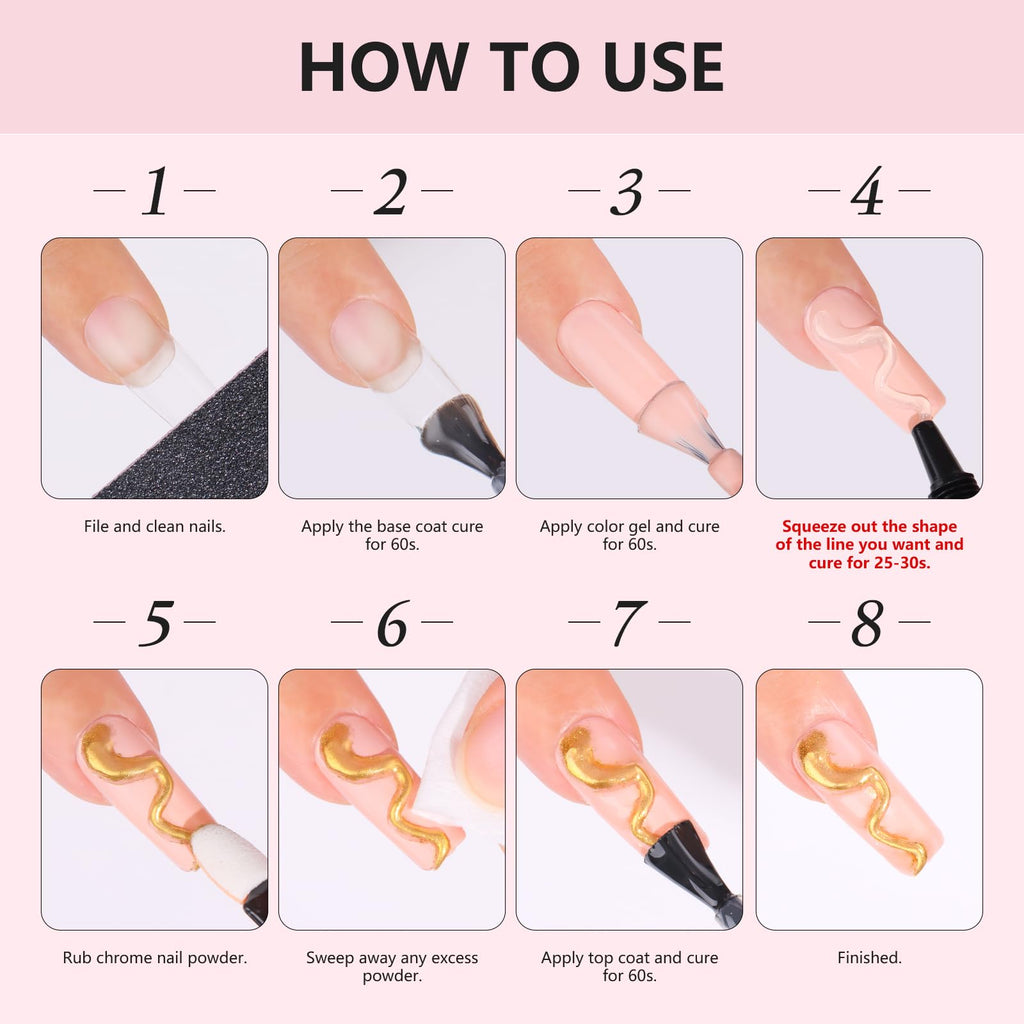 HOW TO USE

— 1 —

File and clean nails.

— 2 —

Apply the base coat cure for 60s.

— 3 —

Apply color gel and cure for 60s.

— 4 —

Squeeze out the shape of the line you want and cure for 25-30s.

— 5 —

Rub chrome nail powder.

— 6 —

Sweep away any excess powder.

— 7 —

Apply top coat and cure for 60s.

— 8 —

Finished.