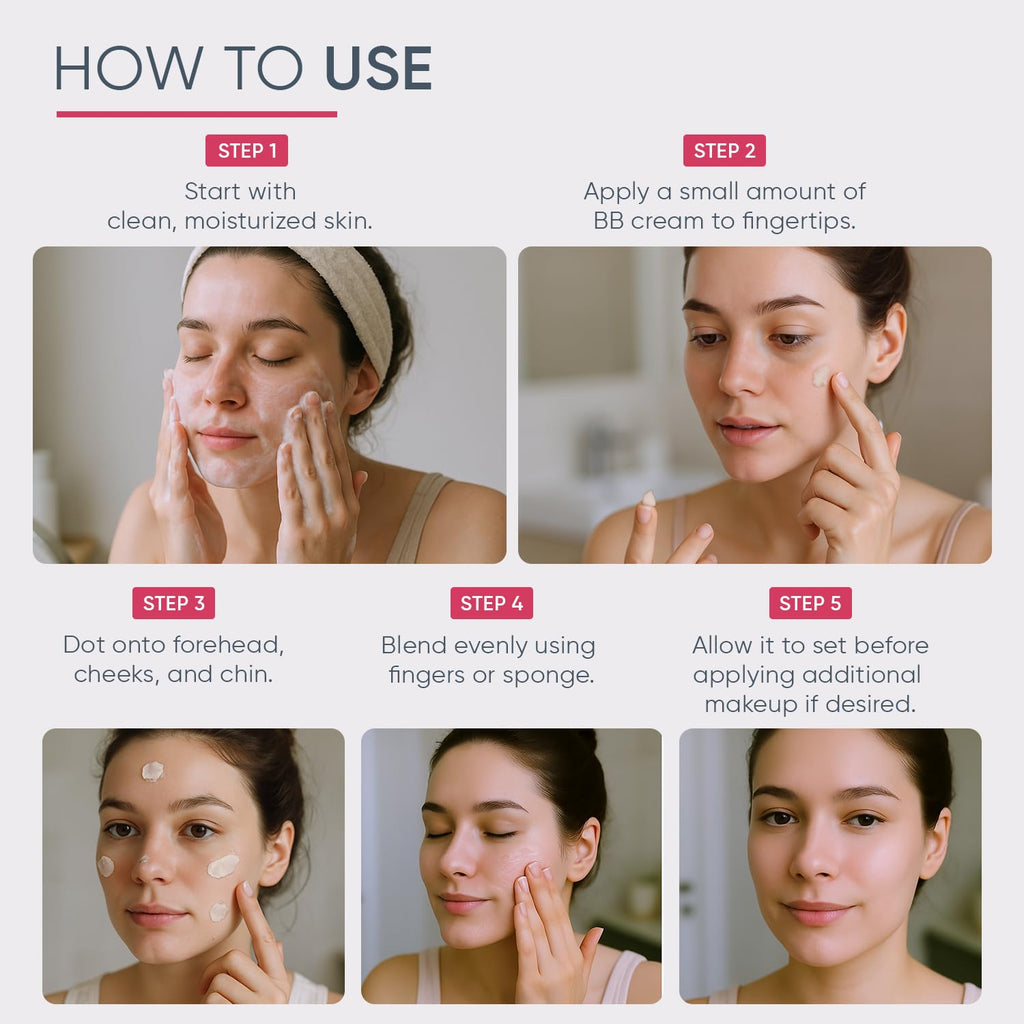 HOW TO USE

STEP 1
Start with clean, moisturized skin.

STEP 2
Apply a small amount of BB cream to fingertips.

STEP 3
Dot onto forehead, cheeks, and chin.

STEP 4
Blend evenly using fingers or sponge.

STEP 5
Allow it to set before applying additional makeup if desired.