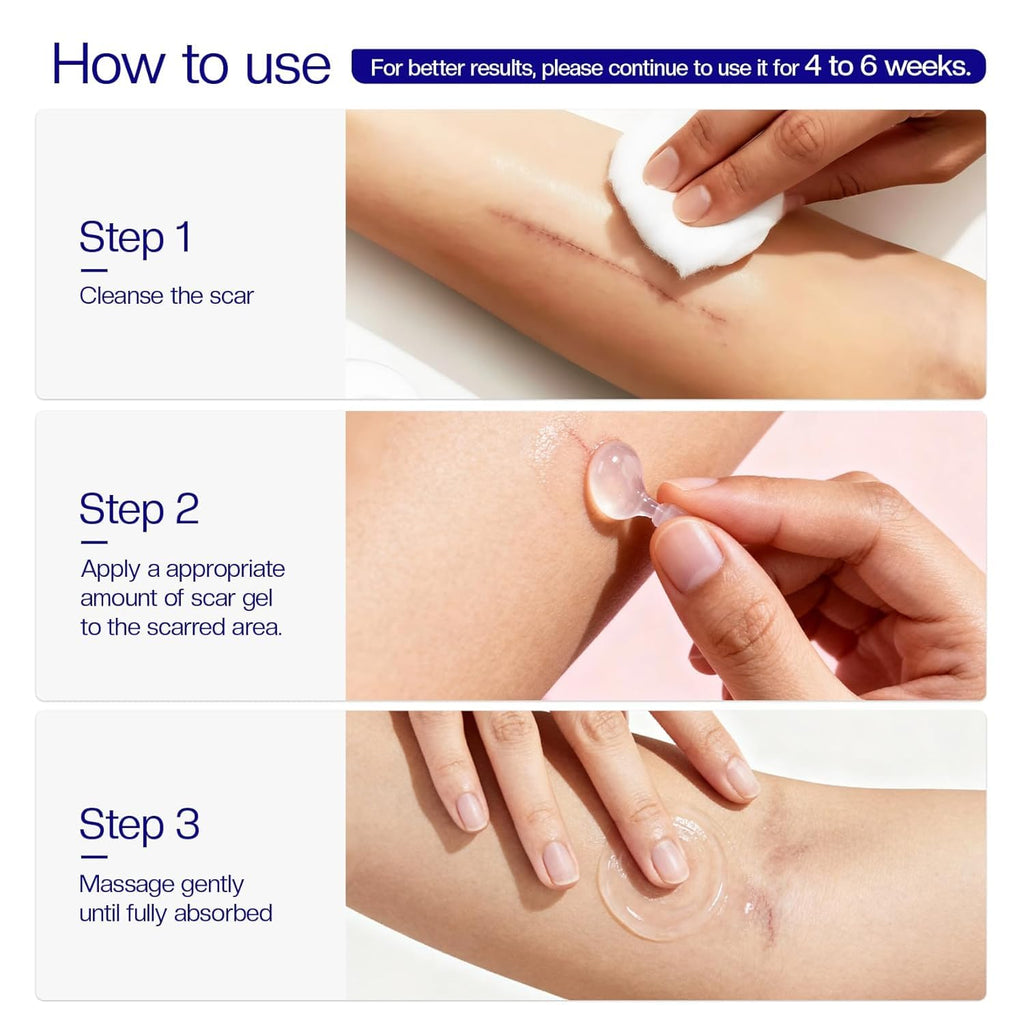 How to use

For better results, please continue to use it for 4 to 6 weeks.

Step 1

Cleanse the scar

Step 2

Apply a appropriate amount of scar gel to the scarred area.

Step 3

Massage gently until fully absorbed