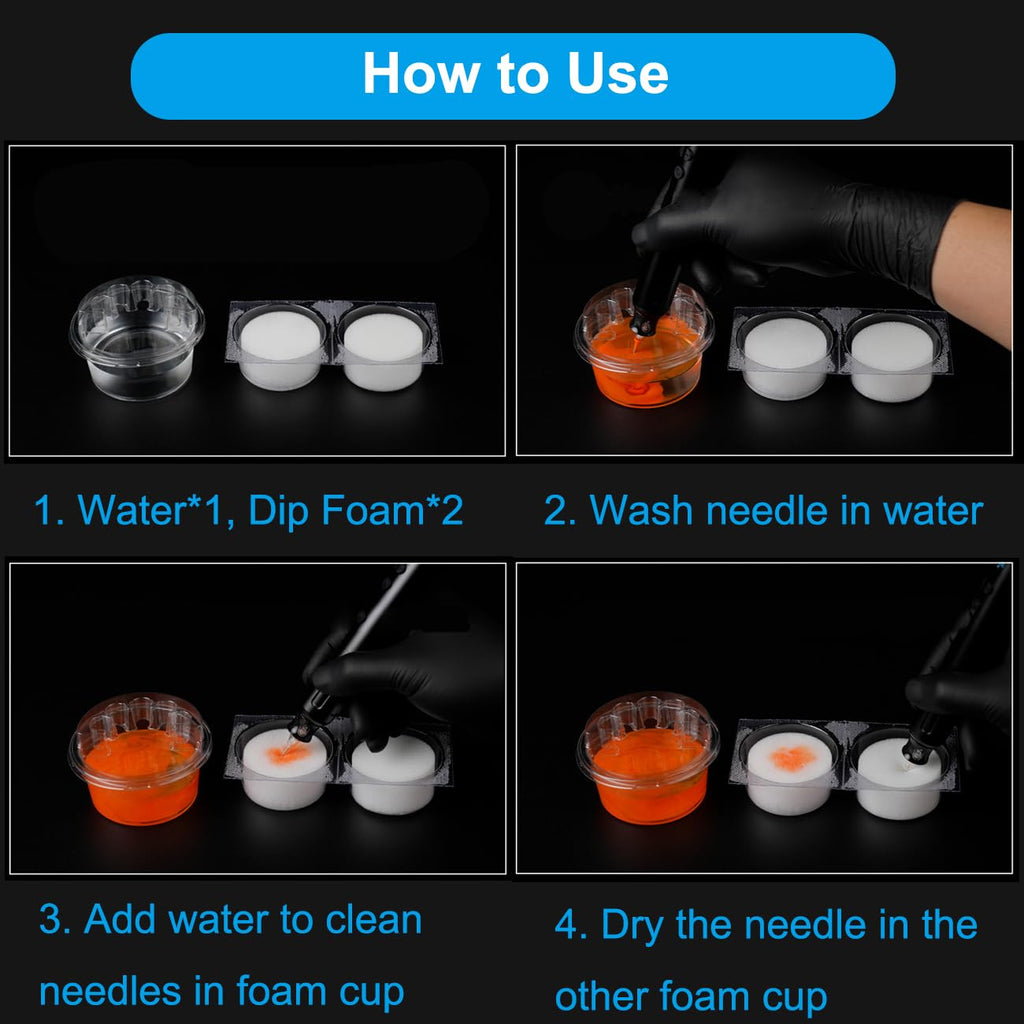 How to Use

1. Water*1, Dip Foam*2

2. Wash needle in water

3. Add water to clean needles in foam cup

4. Dry the needle in the other foam cup