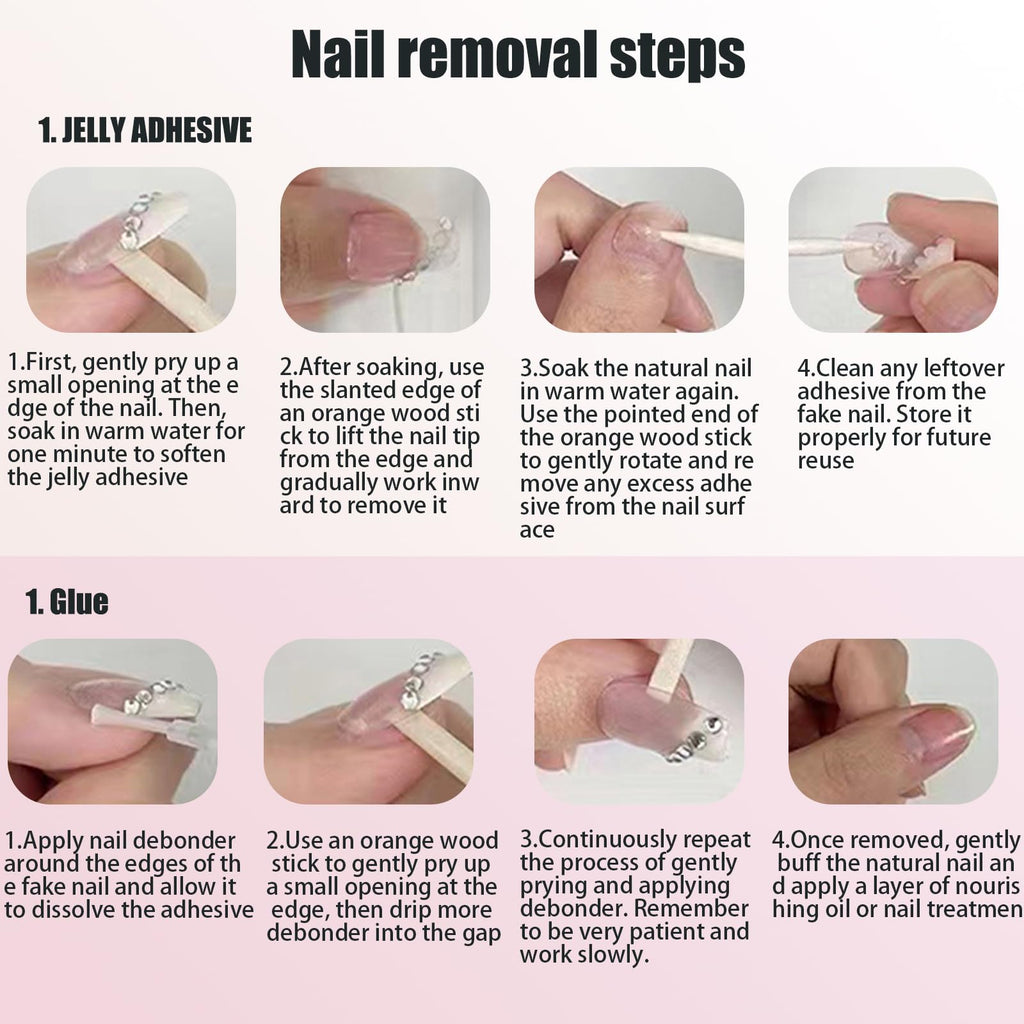 Nail removal steps

1. JELLY ADHESIVE

1.First, gently pry up a small opening at the e dge of the nail. Then, soak in warm water for one minute to soften the jelly adhesive

2.After soaking, use the slanted edge of an orange wood sti ck to lift the nail tip from the edge and gradually work inw ard to remove it

3.Soak the natural nail in warm water again. Use the pointed end of the orange wood stick to gently rotate and re move any excess adhe sive from the nail surf ace

4.Clean any leftover adhesive from the fake nail. Store it properly for future reuse

1. Glue

1.Apply nail debonder around the edges of th e fake nail and allow it to dissolve the adhesive

2.Use an orange wood stick to gently pry up a small opening at the edge, then drip more debonder into the gap

3.Continuously repeat the process of gently prying and applying debonder. Remember to be very patient and work slowly.

4.Once removed, gently buff the natural nail an d apply a layer of nouris hing oil or nail treatmen