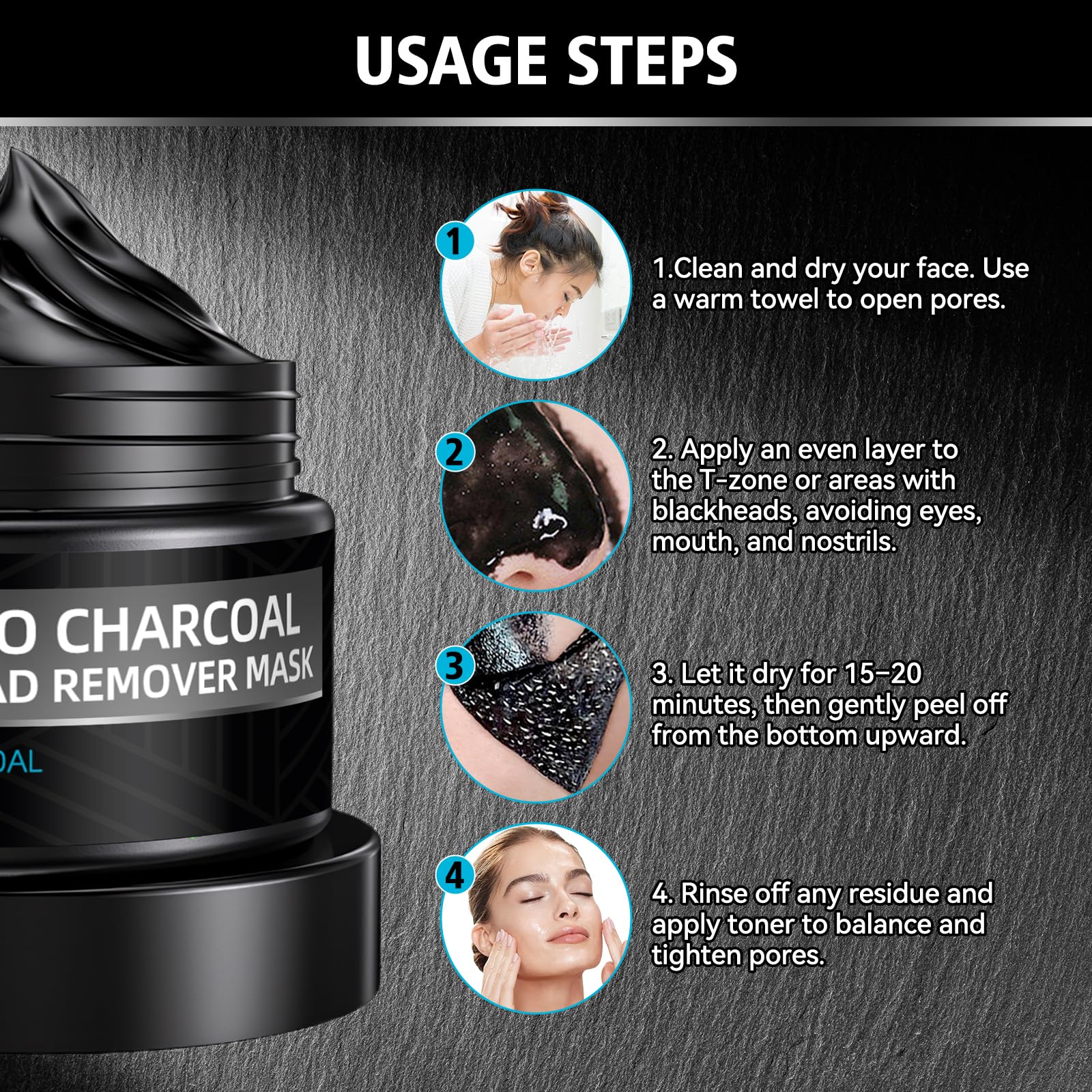 USAGE STEPS

O CHARCOAL
AD REMOVER MASK
OAL

1

1.Clean and dry your face. Use a warm towel to open pores.

2

2. Apply an even layer to the T-zone or areas with blackheads, avoiding eyes, mouth, and nostrils.

3

3. Let it dry for 15–20 minutes, then gently peel off from the bottom upward.

4

4. Rinse off any residue and apply toner to balance and tighten pores.