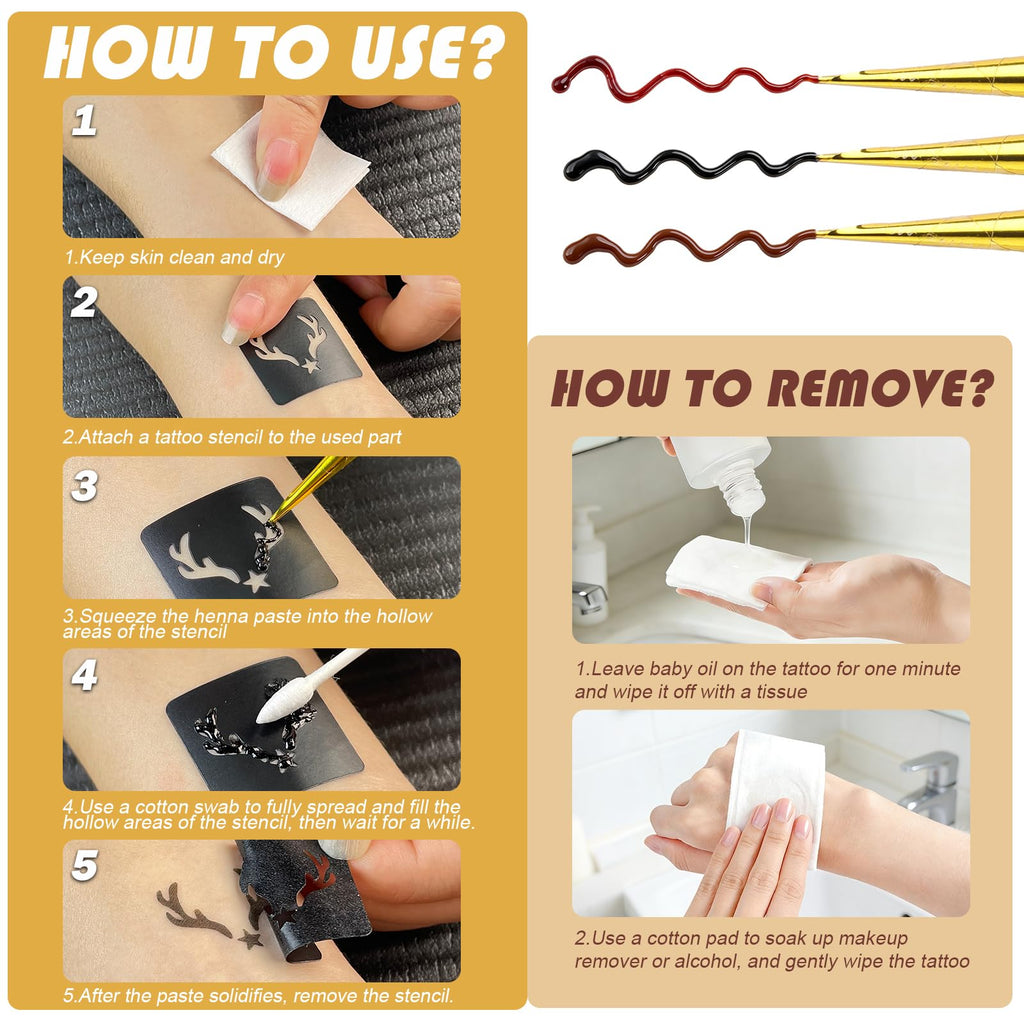 HOW TO USE?

1

1.Keep skin clean and dry

2

2.Attach a tattoo stencil to the used part

3

3.Squeeze the henna paste into the hollow areas of the stencil

4

4.Use a cotton swab to fully spread and fill the hollow areas of the stencil, then wait for a while.

5

5.After the paste solidifies, remove the stencil.

HOW TO REMOVE?

1.Leave baby oil on the tattoo for one minute and wipe it off with a tissue

2.Use a cotton pad to soak up makeup remover or alcohol, and gently wipe the tattoo