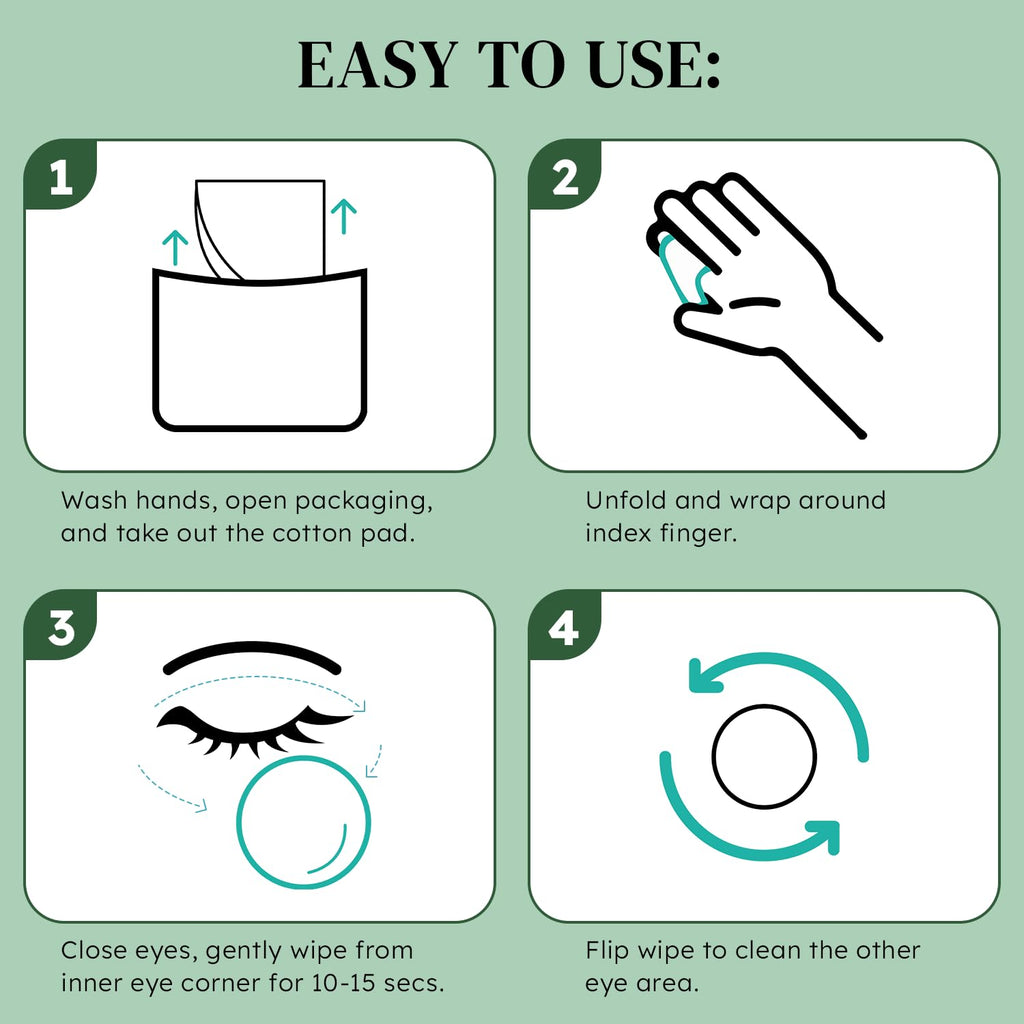 EASY TO USE:

1

Wash hands, open packaging, and take out the cotton pad.

2

Unfold and wrap around index finger.

3

Close eyes, gently wipe from inner eye corner for 10-15 secs.

4

Flip wipe to clean the other eye area.