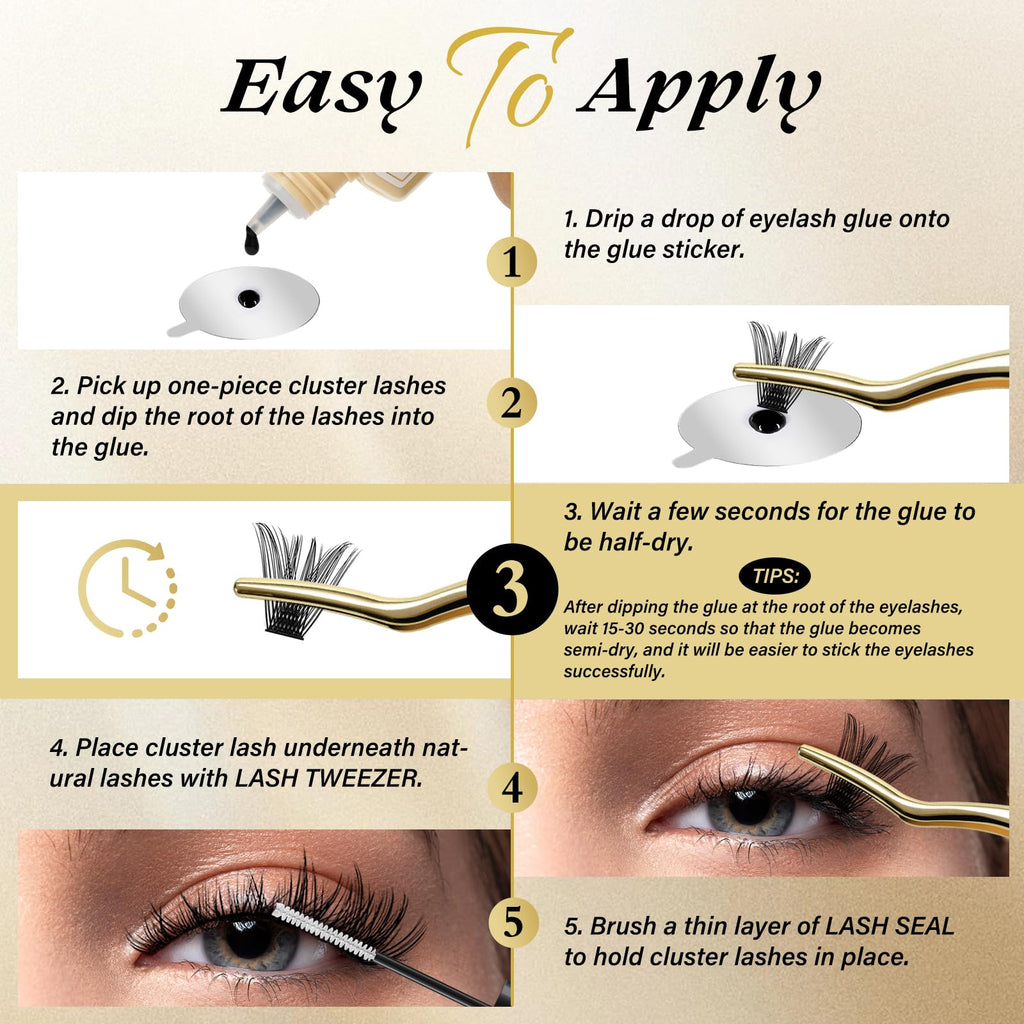 Easy To Apply

1

1. Drip a drop of eyelash glue onto the glue sticker.

2. Pick up one-piece cluster lashes and dip the root of the lashes into the glue.

2

3

3. Wait a few seconds for the glue to be half-dry.

TIPS:

After dipping the glue at the root of the eyelashes, wait 15-30 seconds so that the glue becomes semi-dry, and it will be easier to stick the eyelashes successfully.

4. Place cluster lash underneath natural lashes with LASH TWEEZER.

4

5

5. Brush a thin layer of LASH SEAL to hold cluster lashes in place.