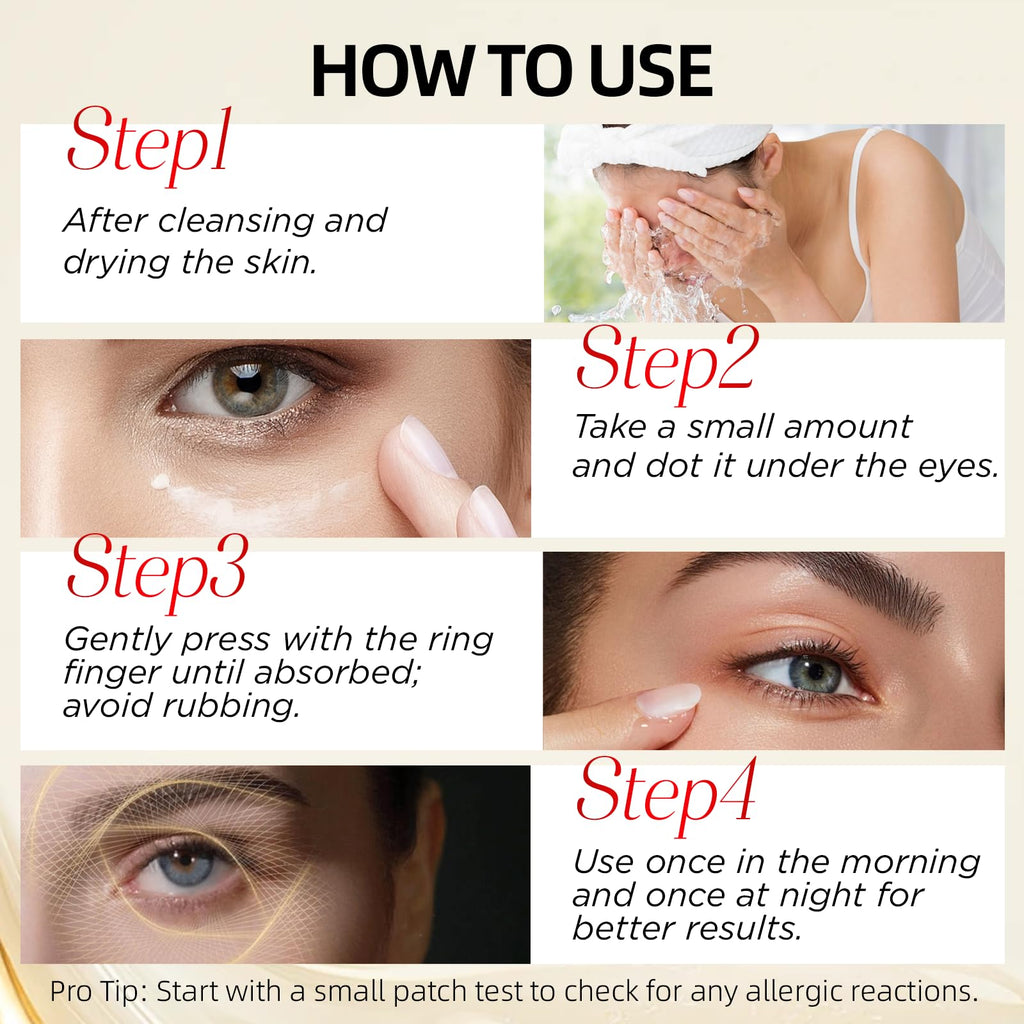 HOW TO USE

Step1
After cleansing and drying the skin.

Step2
Take a small amount and dot it under the eyes.

Step3
Gently press with the ring finger until absorbed; avoid rubbing.

Step4
Use once in the morning and once at night for better results.

Pro Tip: Start with a small patch test to check for any allergic reactions.