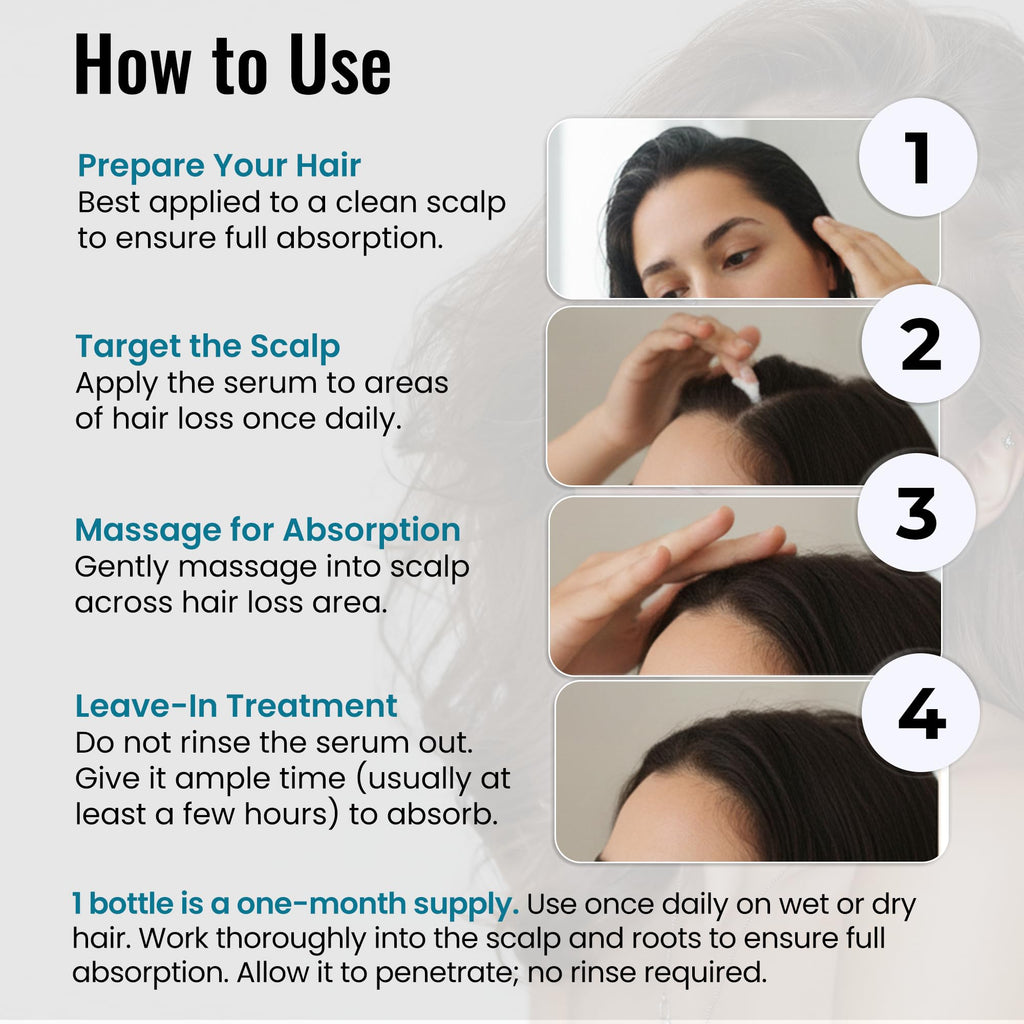 How to Use

Prepare Your Hair
Best applied to a clean scalp to ensure full absorption.

1

Target the Scalp
Apply the serum to areas of hair loss once daily.

2

Massage for Absorption
Gently massage into scalp across hair loss area.

3

Leave-In Treatment
Do not rinse the serum out. Give it ample time (usually at least a few hours) to absorb.

4

1 bottle is a one-month supply. Use once daily on wet or dry hair. Work thoroughly into the scalp and roots to ensure full absorption. Allow it to penetrate; no rinse required.