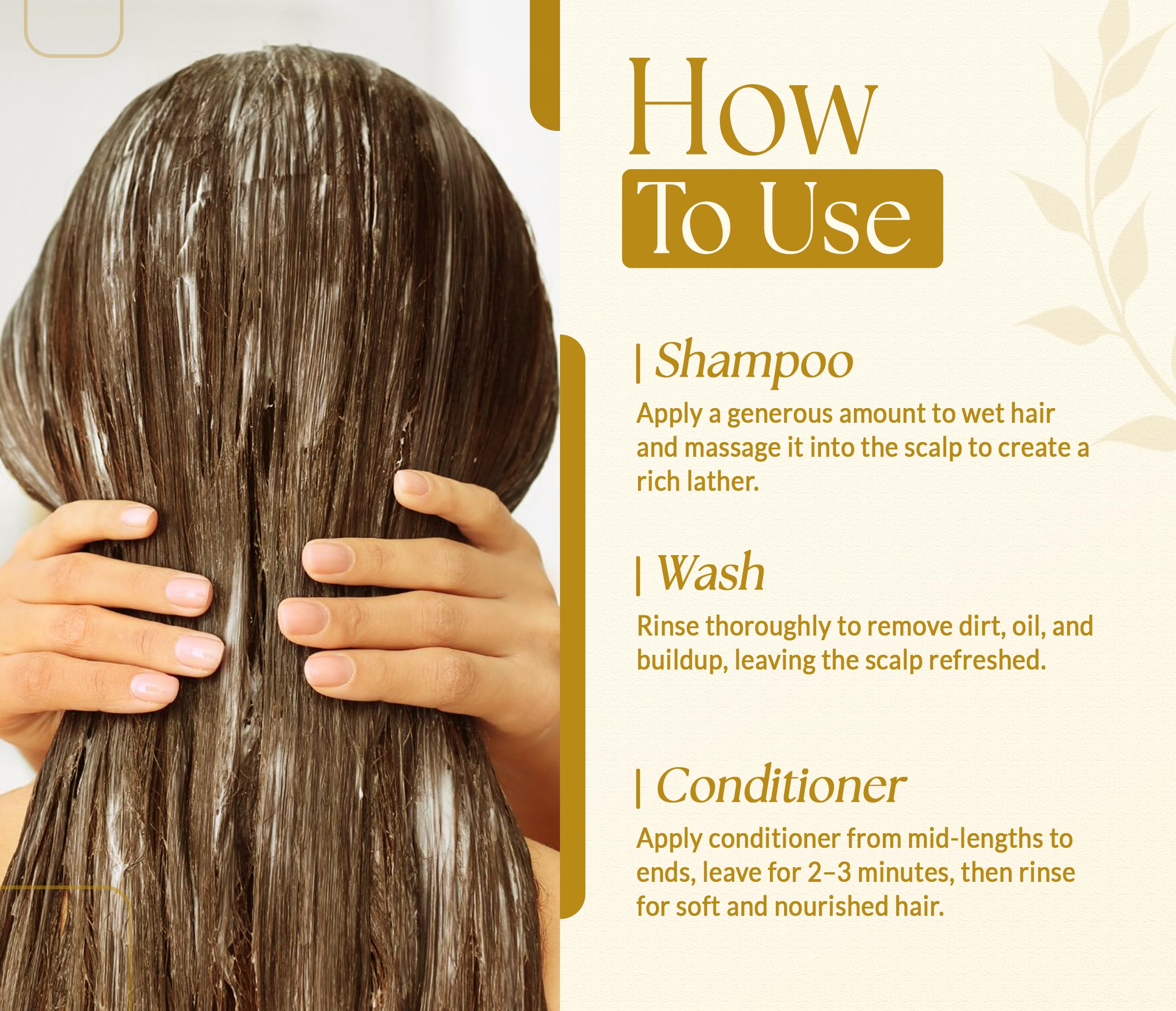 How
To Use

| Shampoo

Apply a generous amount to wet hair and massage it into the scalp to create a rich lather.

| Wash

Rinse thoroughly to remove dirt, oil, and buildup, leaving the scalp refreshed.

| Conditioner

Apply conditioner from mid-lengths to ends, leave for 2–3 minutes, then rinse for soft and nourished hair.