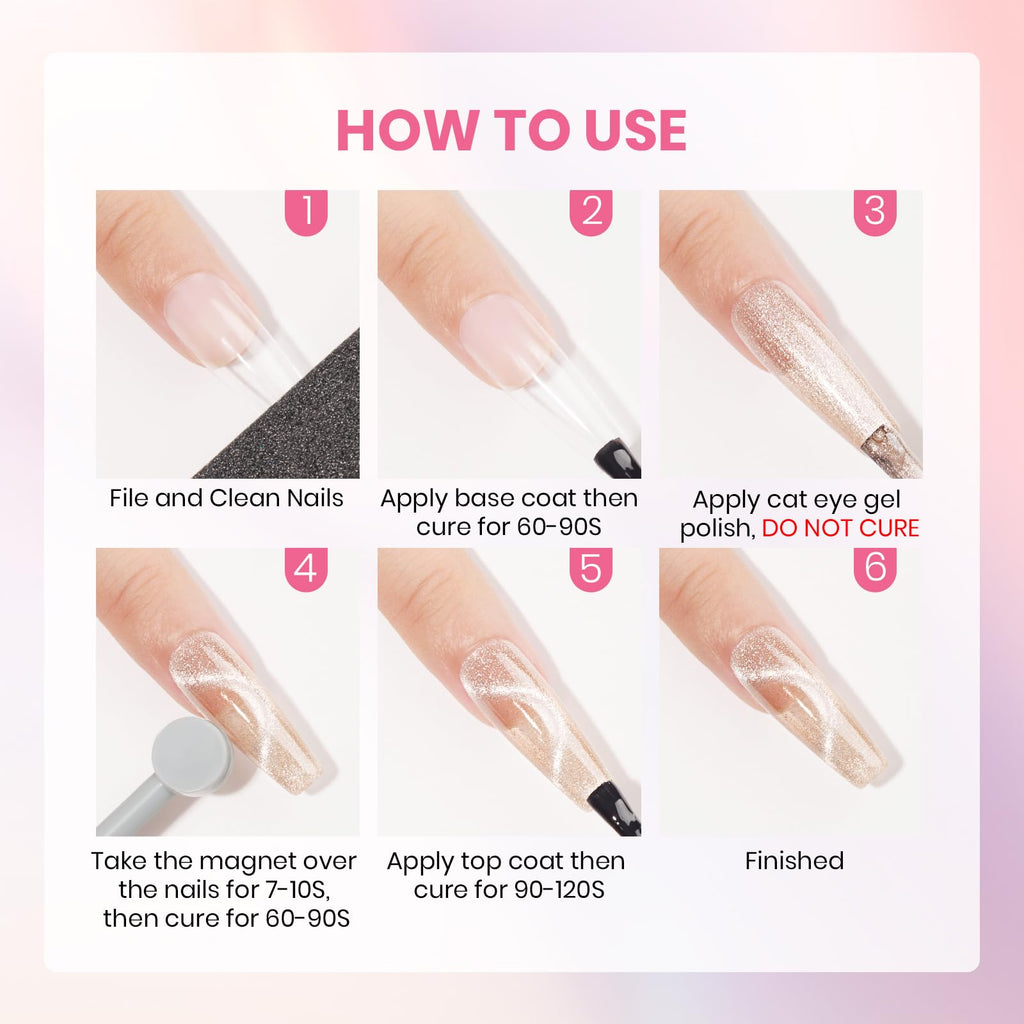 HOW TO USE

1
File and Clean Nails

2
Apply base coat then cure for 60-90S

3
Apply cat eye gel polish, DO NOT CURE

4
Take the magnet over the nails for 7-10S, then cure for 60-90S

5
Apply top coat then cure for 90-120S

6
Finished