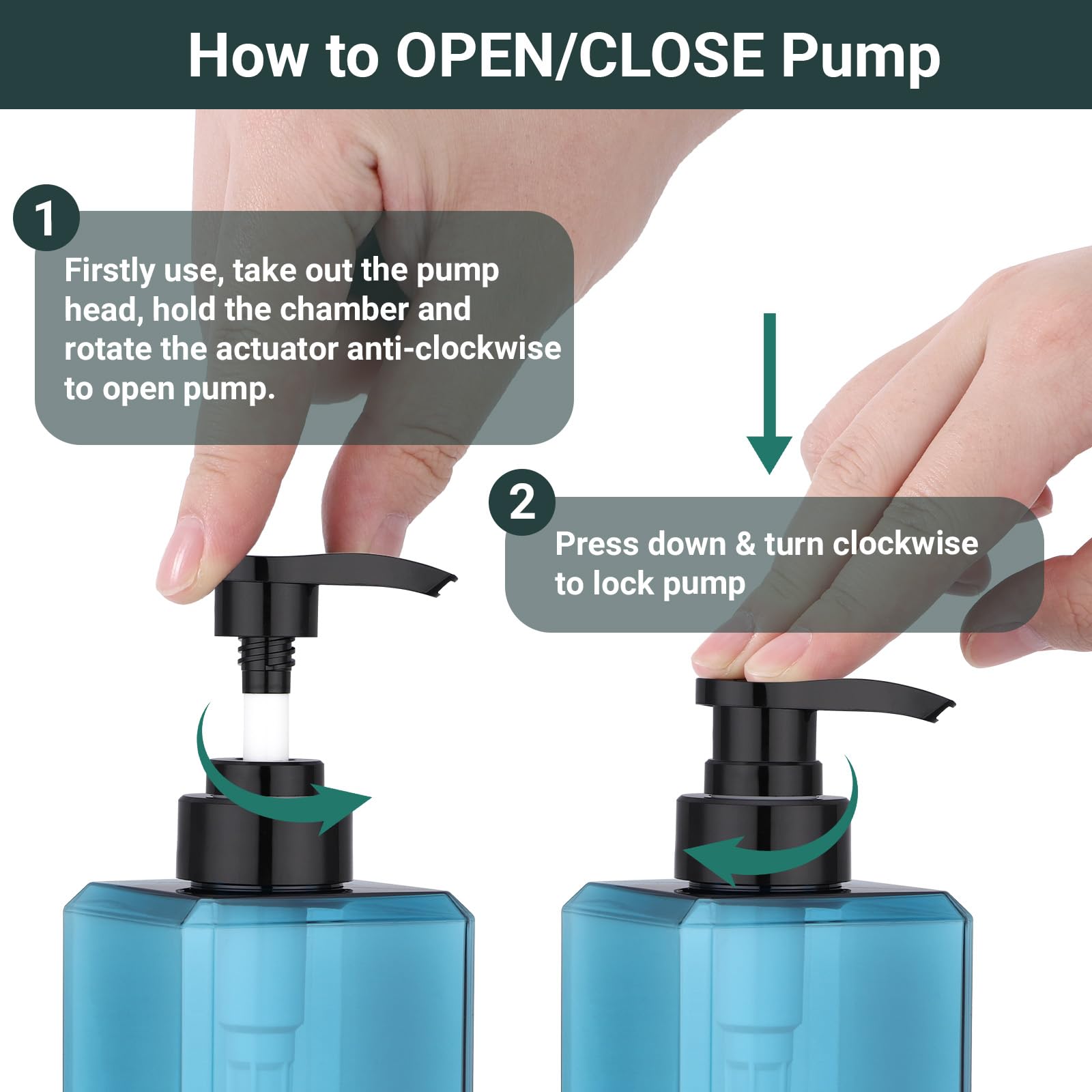 How to OPEN/CLOSE Pump

1

Firstly use, take out the pump head, hold the chamber and rotate the actuator anti-clockwise to open pump.

2

Press down & turn clockwise to lock pump