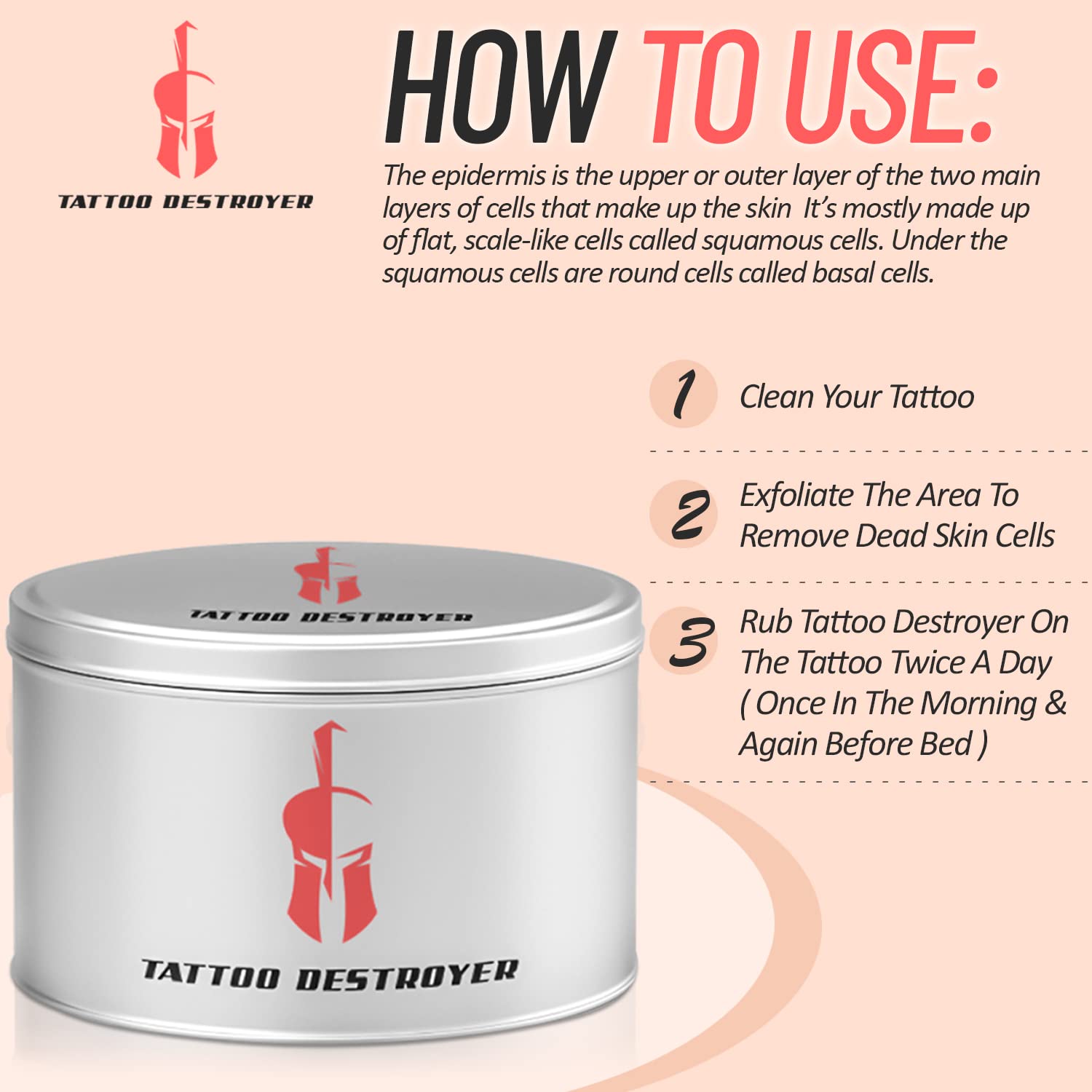 TATTOO DESTROYER

HOW TO USE:

The epidermis is the upper or outer layer of the two main layers of cells that make up the skin It's mostly made up of flat, scale-like cells called squamous cells. Under the squamous cells are round cells called basal cells.

1 Clean Your Tattoo

2 Exfoliate The Area To Remove Dead Skin Cells

3 Rub Tattoo Destroyer On The Tattoo Twice A Day ( Once In The Morning & Again Before Bed )

TATTOO DESTROYER

TATTOO DESTROYER