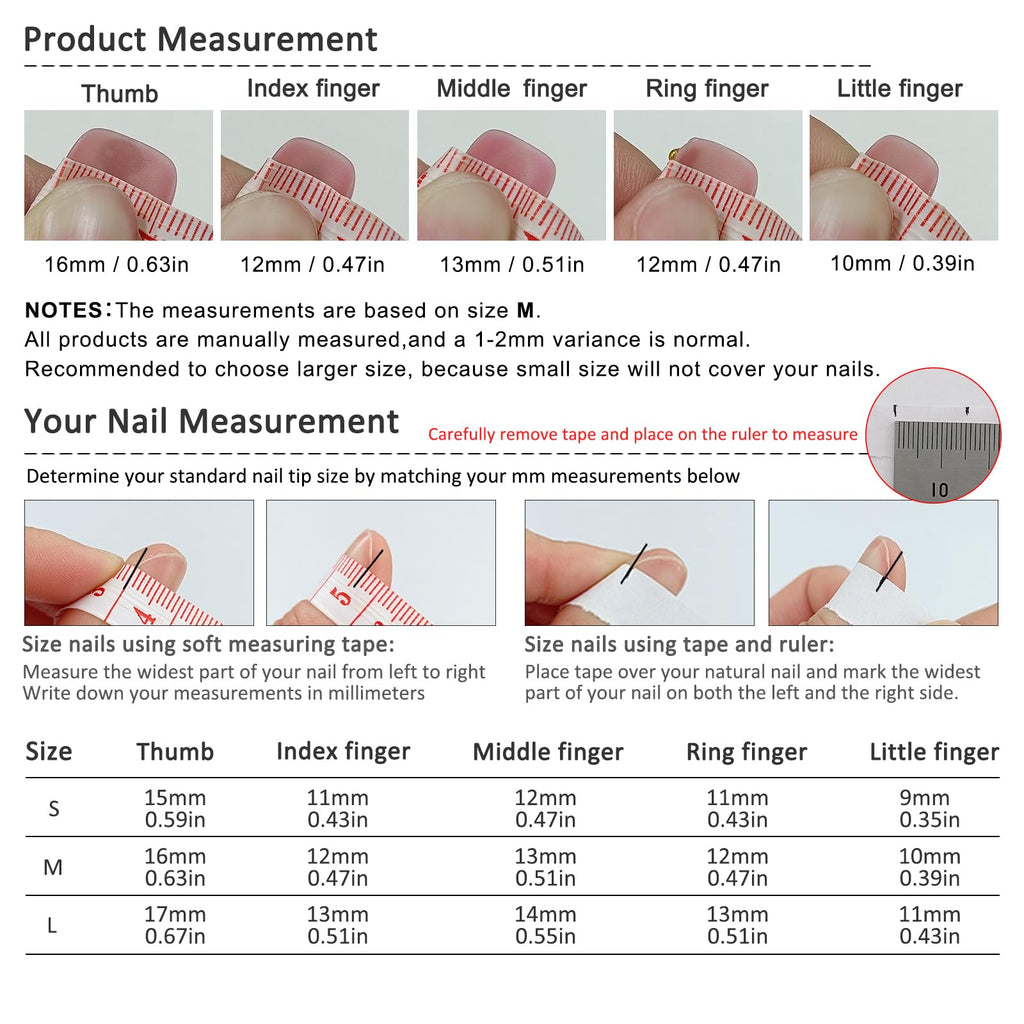 Product Measurement

| Thumb | Index finger | Middle finger | Ring finger | Little finger |
|---|---|---|---|---|
| 16mm / 0.63in | 12mm / 0.47in | 13mm / 0.51in | 12mm / 0.47in | 10mm / 0.39in |

NOTES: The measurements are based on size M.
All products are manually measured,and a 1-2mm variance is normal.
Recommended to choose larger size, because small size will not cover your nails.

Your Nail Measurement

Carefully remove tape and place on the ruler to measure

10

Determine your standard nail tip size by matching your mm measurements below

4

5

Size nails using soft measuring tape:
Measure the widest part of your nail from left to right
Write down your measurements in millimeters

Size nails using tape and ruler:
Place tape over your natural nail and mark the widest part of your nail on both the left and the right side.

| Size | Thumb | Index finger | Middle finger | Ring finger | Little finger |
|---|---|---|---|---|---|
| S | 15mm 0.59in | 11mm 0.43in | 12mm 0.47in | 11mm 0.43in | 9mm 0.35in |
| M | 16mm 0.63in | 12mm 0.47in | 13mm 0.51in | 12mm 0.47in | 10mm 0.39in |
| L | 17mm 0.67in | 13mm 0.51in | 14mm 0.55in | 13mm 0.51in | 11mm 0.43in |