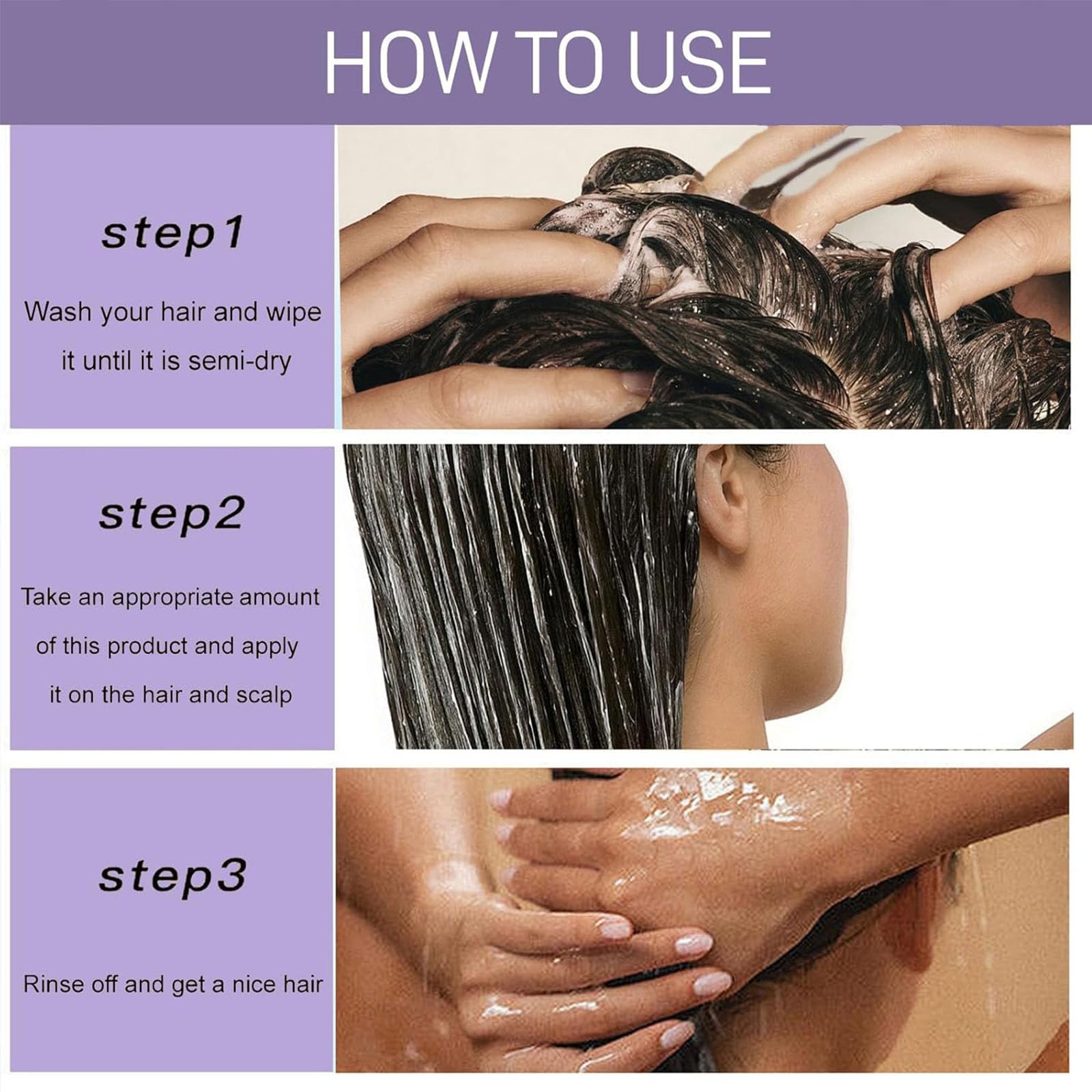 HOW TO USE

step1

Wash your hair and wipe it until it is semi-dry

step2

Take an appropriate amount of this product and apply it on the hair and scalp

step3

Rinse off and get a nice hair