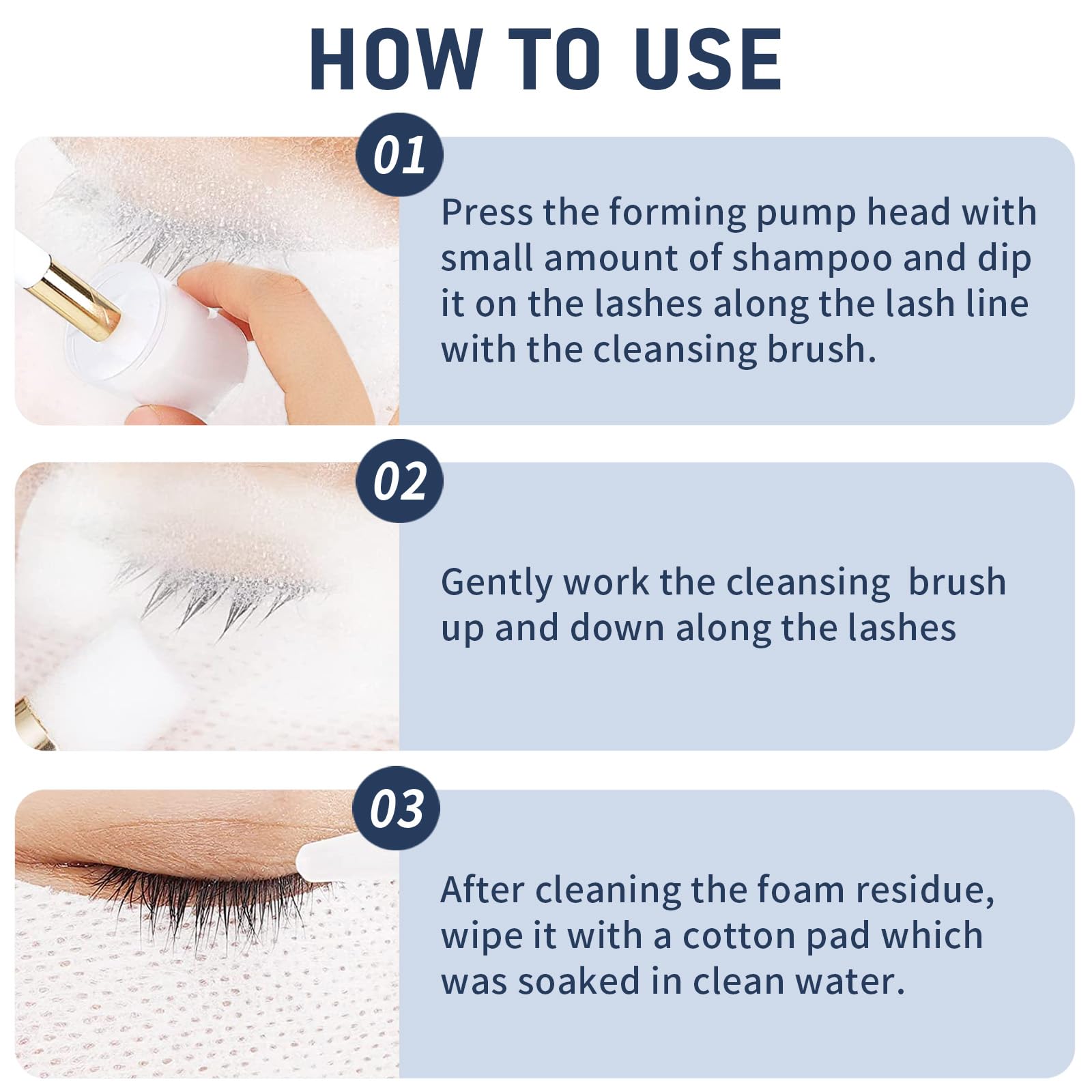 HOW TO USE

01

Press the forming pump head with small amount of shampoo and dip it on the lashes along the lash line with the cleansing brush.

02

Gently work the cleansing  brush up and down along the lashes

03

After cleaning the foam residue, wipe it with a cotton pad which was soaked in clean water.