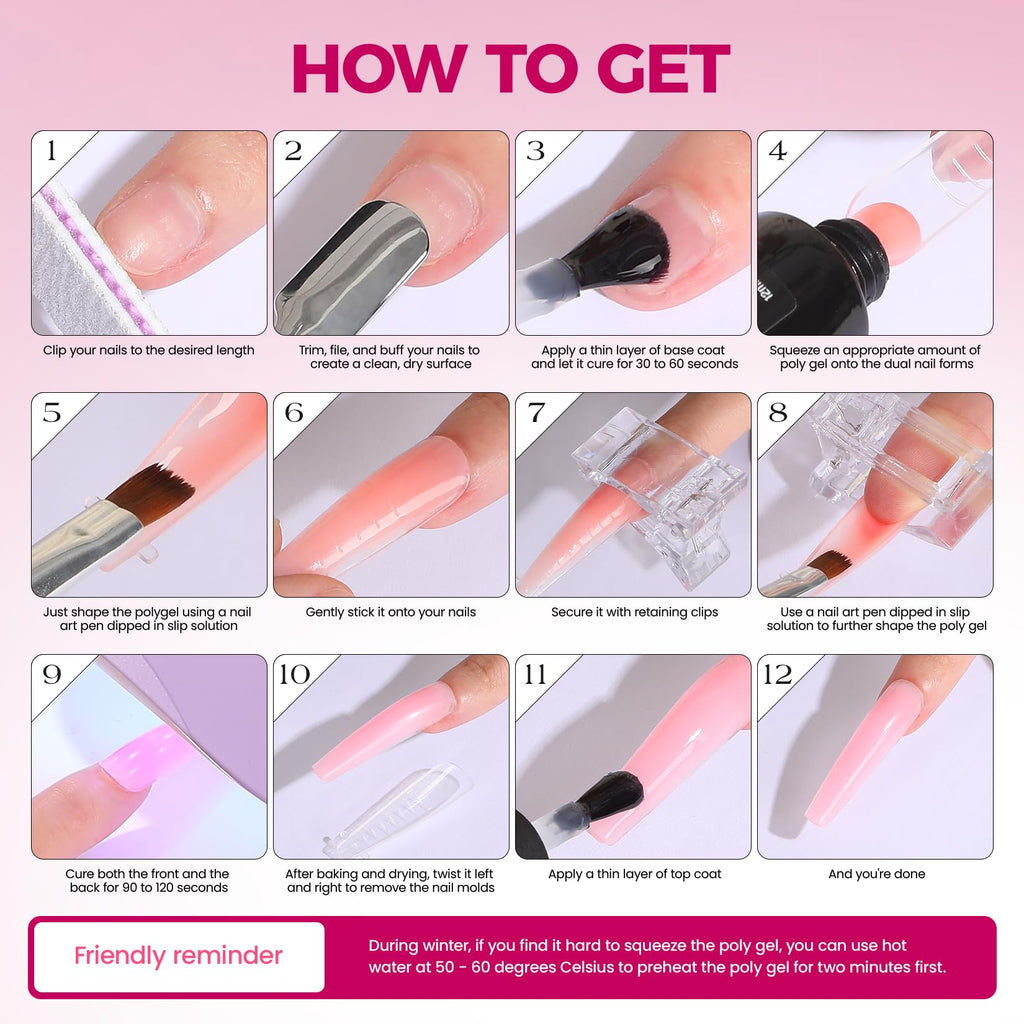 HOW TO GET

1
Clip your nails to the desired length

2
Trim, file, and buff your nails to create a clean, dry surface

3
Apply a thin layer of base coat and let it cure for 30 to 60 seconds

4
Squeeze an appropriate amount of poly gel onto the dual nail forms

5
Just shape the polygel using a nail art pen dipped in slip solution

6
Gently stick it onto your nails

7
Secure it with retaining clips

8
Use a nail art pen dipped in slip solution to further shape the poly gel

9
Cure both the front and the back for 90 to 120 seconds

10
After baking and drying, twist it left and right to remove the nail molds

11
Apply a thin layer of top coat

12
And you're done

Friendly reminder

During winter, if you find it hard to squeeze the poly gel, you can use hot water at 50 - 60 degrees Celsius to preheat the poly gel for two minutes first.