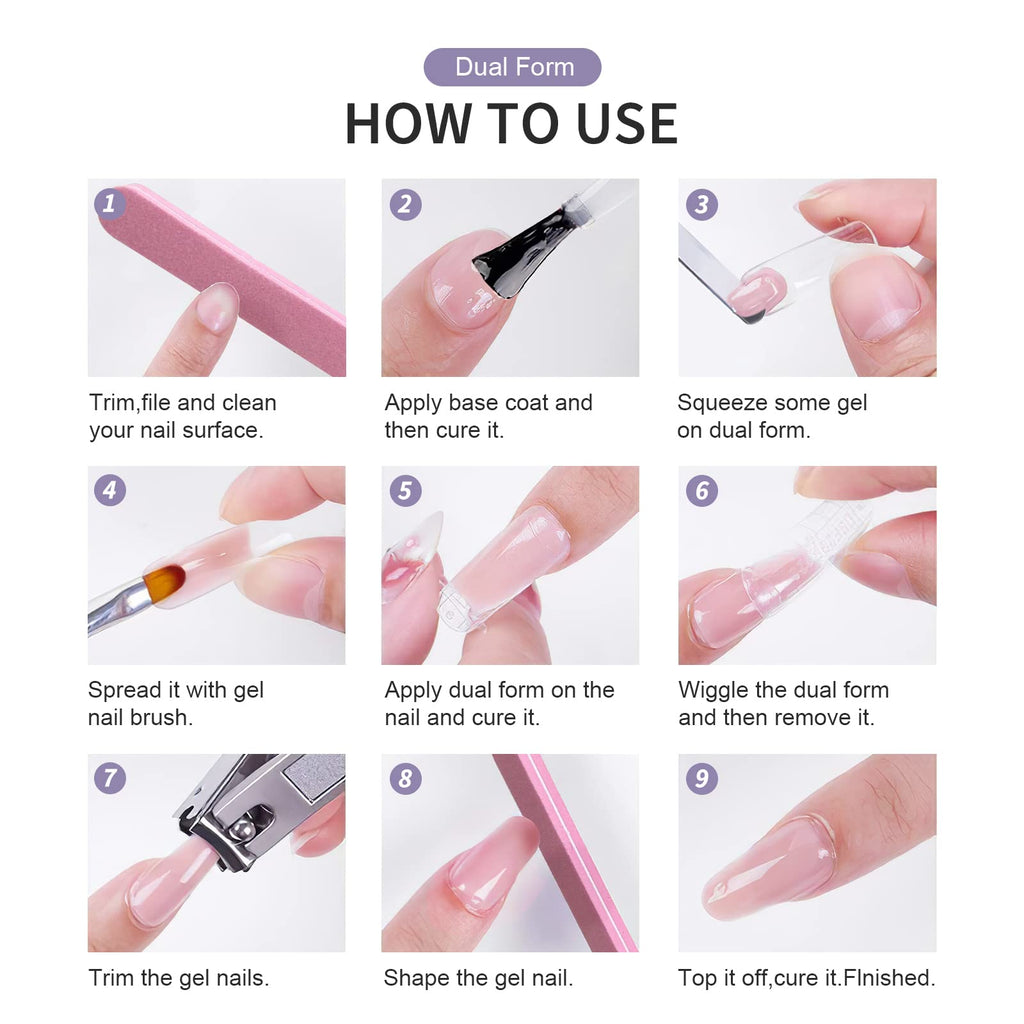 Dual Form

HOW TO USE

1

Trim,file and clean your nail surface.

2

Apply base coat and then cure it.

3

Squeeze some gel on dual form.

4

Spread it with gel nail brush.

5

Apply dual form on the nail and cure it.

6

Wiggle the dual form and then remove it.

7

Trim the gel nails.

8

Shape the gel nail.

9

Top it off,cure it.FInished.