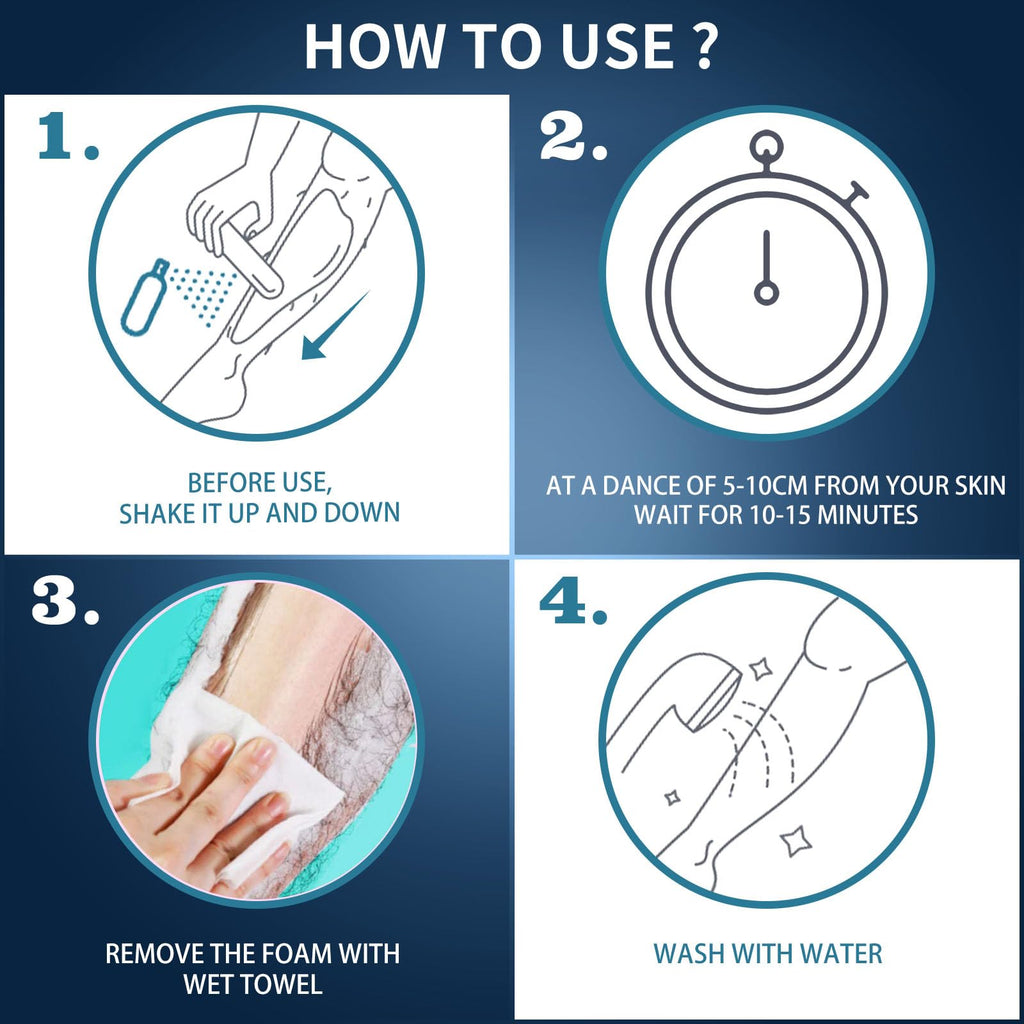 HOW TO USE ?

1.

BEFORE USE,
SHAKE IT UP AND DOWN

2.

AT A DANCE OF 5-10CM FROM YOUR SKIN
WAIT FOR 10-15 MINUTES

3.

REMOVE THE FOAM WITH
WET TOWEL

4.

WASH WITH WATER